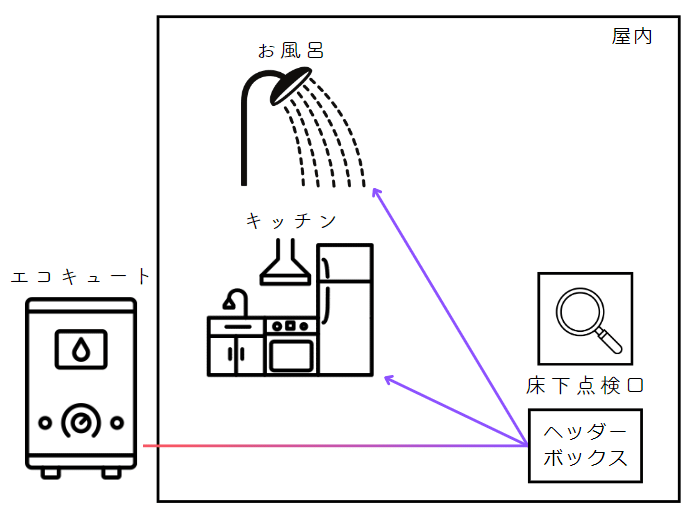 屋内

お風呂

キッチン

エコキュート

床下点検口

ヘッダーボックス