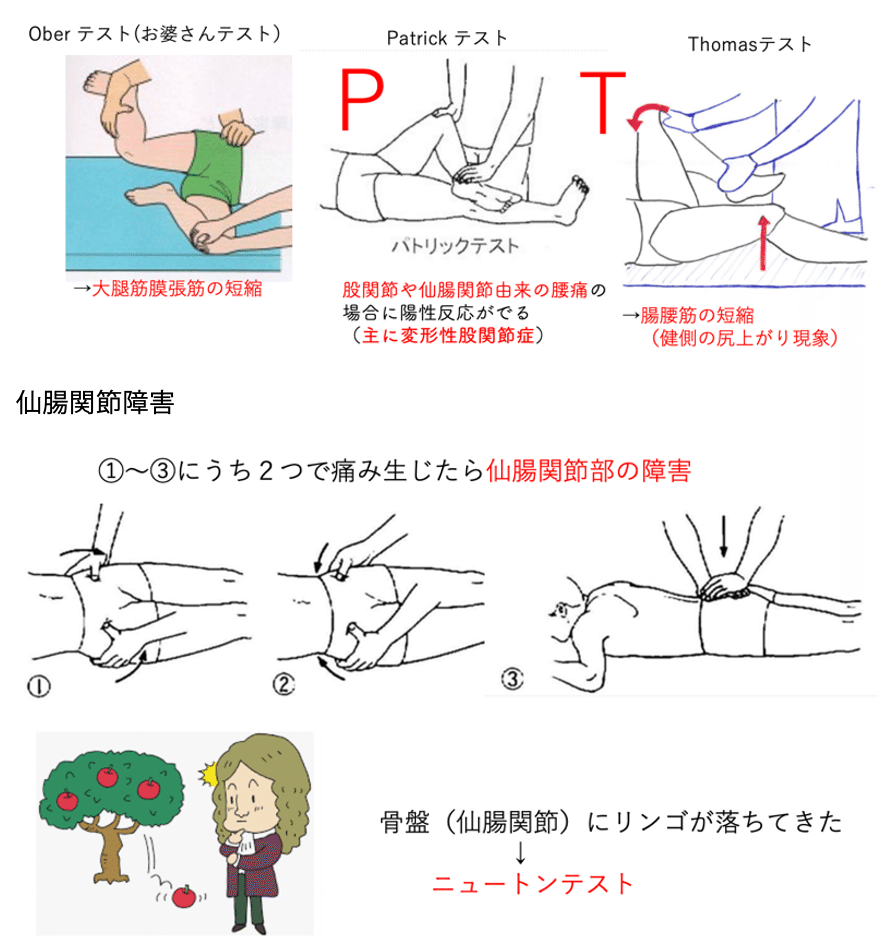 Ober テスト(お婆さんテスト)

→大腿筋膜張筋の短縮

Patrick テスト

P

パトリックテスト

股関節や仙腸関節由来の腰痛の場合に陽性反応がでる
(主に変形性股関節症)

Thomasテスト

T

→腸腰筋の短縮
(健側の尻上がり現象)

仙腸関節障害

①〜③にうち２つで痛み生じたら仙腸関節部の障害

①

②

③

骨盤(仙腸関節)にリンゴが落ちてきた
↓
ニュートンテスト