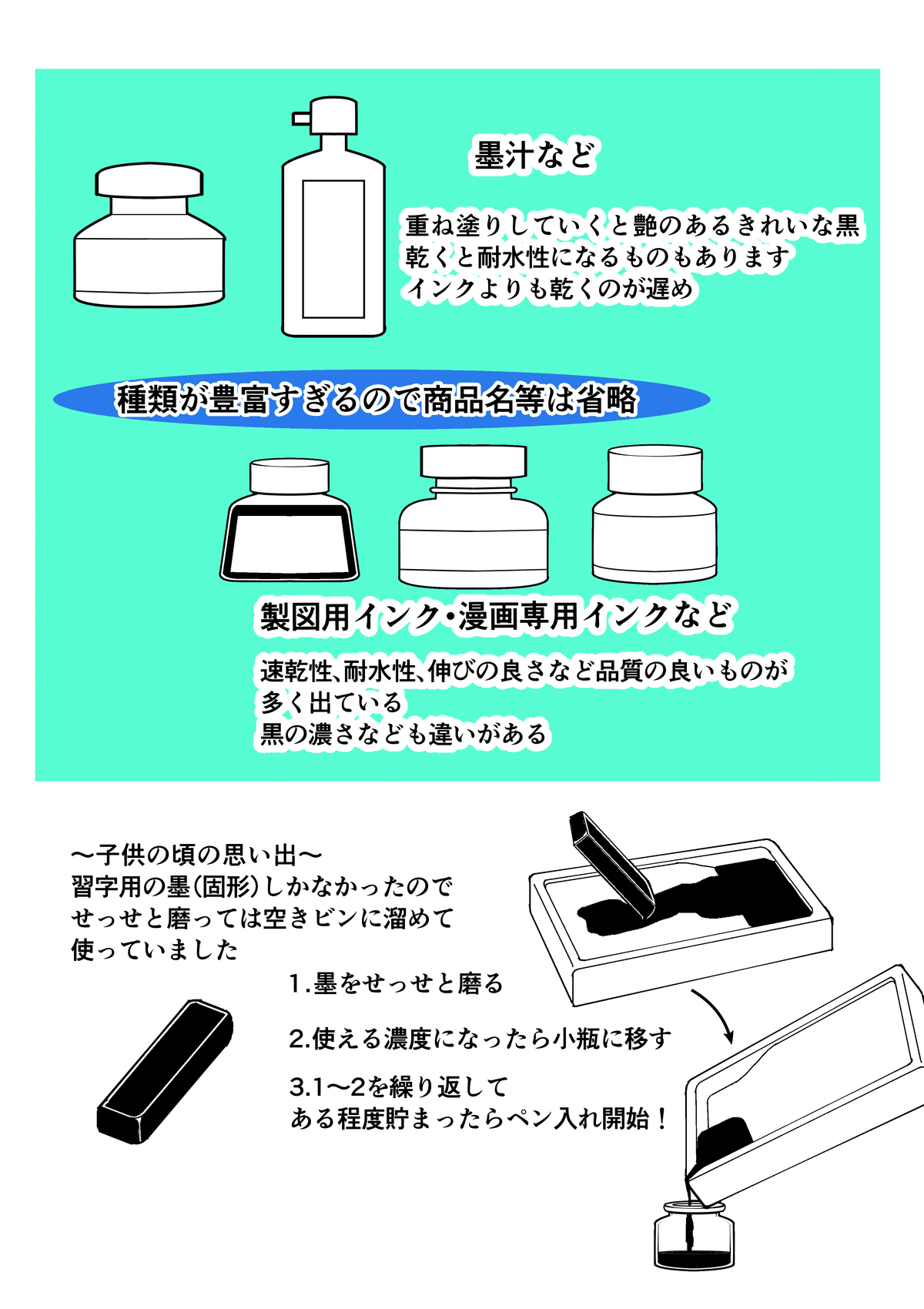 墨汁など

重ね塗りしていくと艶のあるきれいな黒
乾くと耐水性になるものもあります
インクよりも乾くのが遅め

種類が豊富すぎるので商品名等は省略

製図用インク・漫画専用インクなど

速乾性、耐水性、伸びの良さなど品質の良いものが
多く出ている
黒の濃さなども違いがある

～子供の頃の思い出～
習字用の墨(固形)しかなかったので
せっせと磨っては空きビンに溜めて
使っていました

1.墨をせっせと磨る

2.使える濃度になったら小瓶に移す

3.1～2を繰り返して
ある程度貯まったらペン入れ開始！