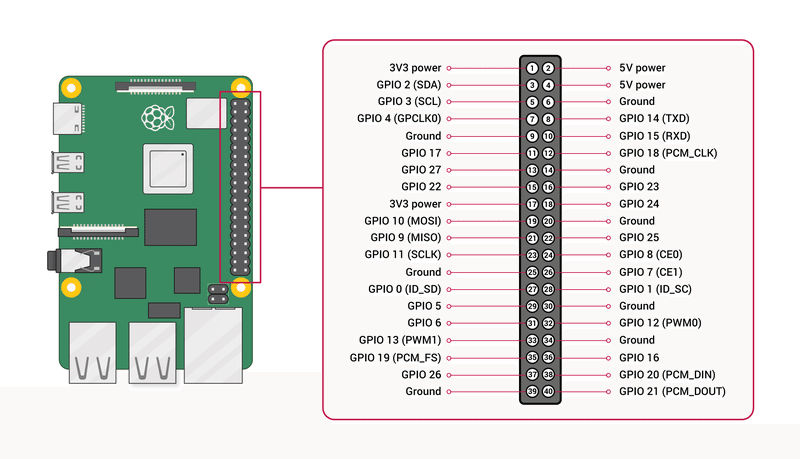 3V3 power 1 2 5V power
GPIO 2 (SDA) 3 4 5V power
GPIO 3 (SCL) 5 6 Ground
GPIO 4 (GPCLK0) 7 8 GPIO 14 (TXD)
Ground 9 10 GPIO 15 (RXD)
GPIO 17 11 12 GPIO 18 (PCM_CLK)
GPIO 27 13 14 Ground
GPIO 22 15 16 GPIO 23
3V3 power 17 18 GPIO 24
GPIO 10 (MOSI) 19 20 Ground
GPIO 9 (MISO) 21 22 GPIO 25
GPIO 11 (SCLK) 23 24 GPIO 8 (CE0)
Ground 25 26 GPIO 7 (CE1)
GPIO 0 (ID_SD) 27 28 GPIO 1 (ID_SC)
GPIO 5 29 30 Ground
GPIO 6 31 32 GPIO 12 (PWM0)
GPIO 13 (PWM1) 33 34 Ground
GPIO 19 (PCM_FS) 35 36 GPIO 16
GPIO 26 37 38 GPIO 20 (PCM_DIN)
Ground 39 40 GPIO 21 (PCM_DOUT)