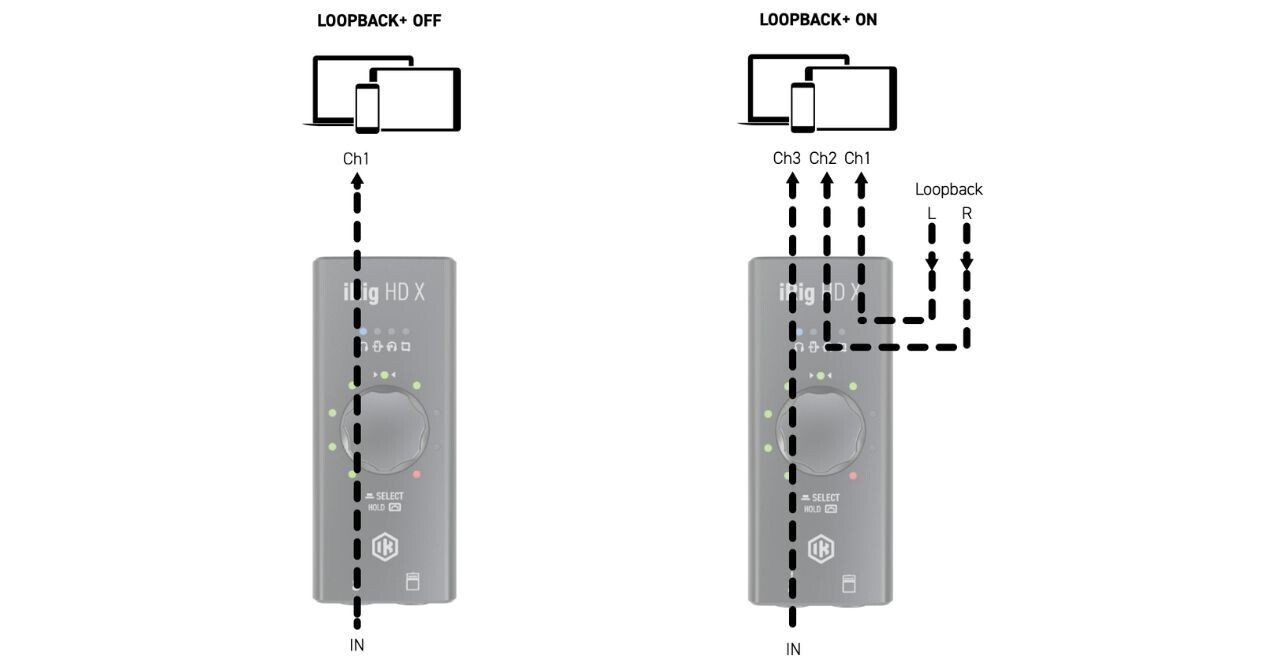 LOOPBACK+ OFF

Ch1

iRig HD X

SELECT
HOLD

IN

LOOPBACK+ ON

Ch3 Ch2 Ch1

Loopback
L R

iRig HD X

SELECT
HOLD

IN