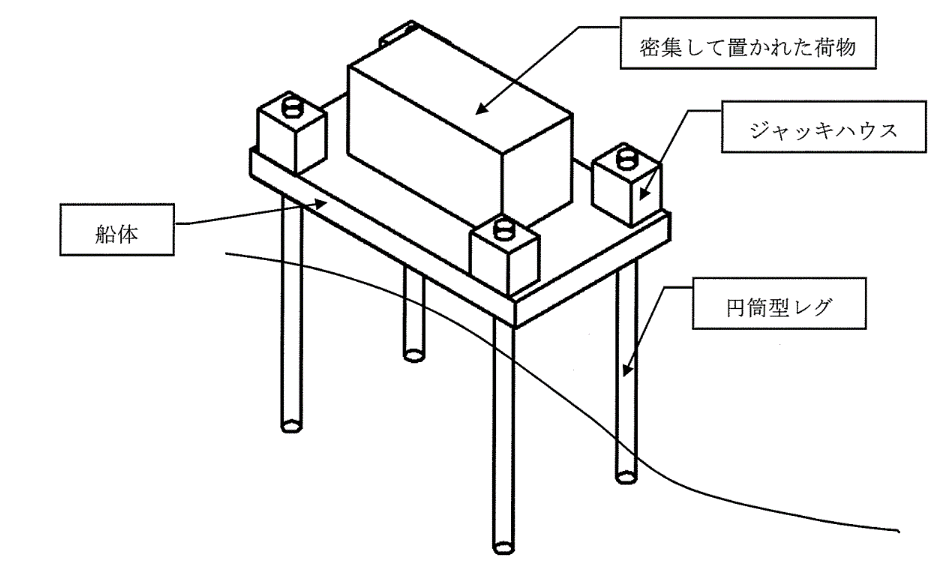 密集して置かれた荷物

ジャッキハウス

船体

円筒型レグ