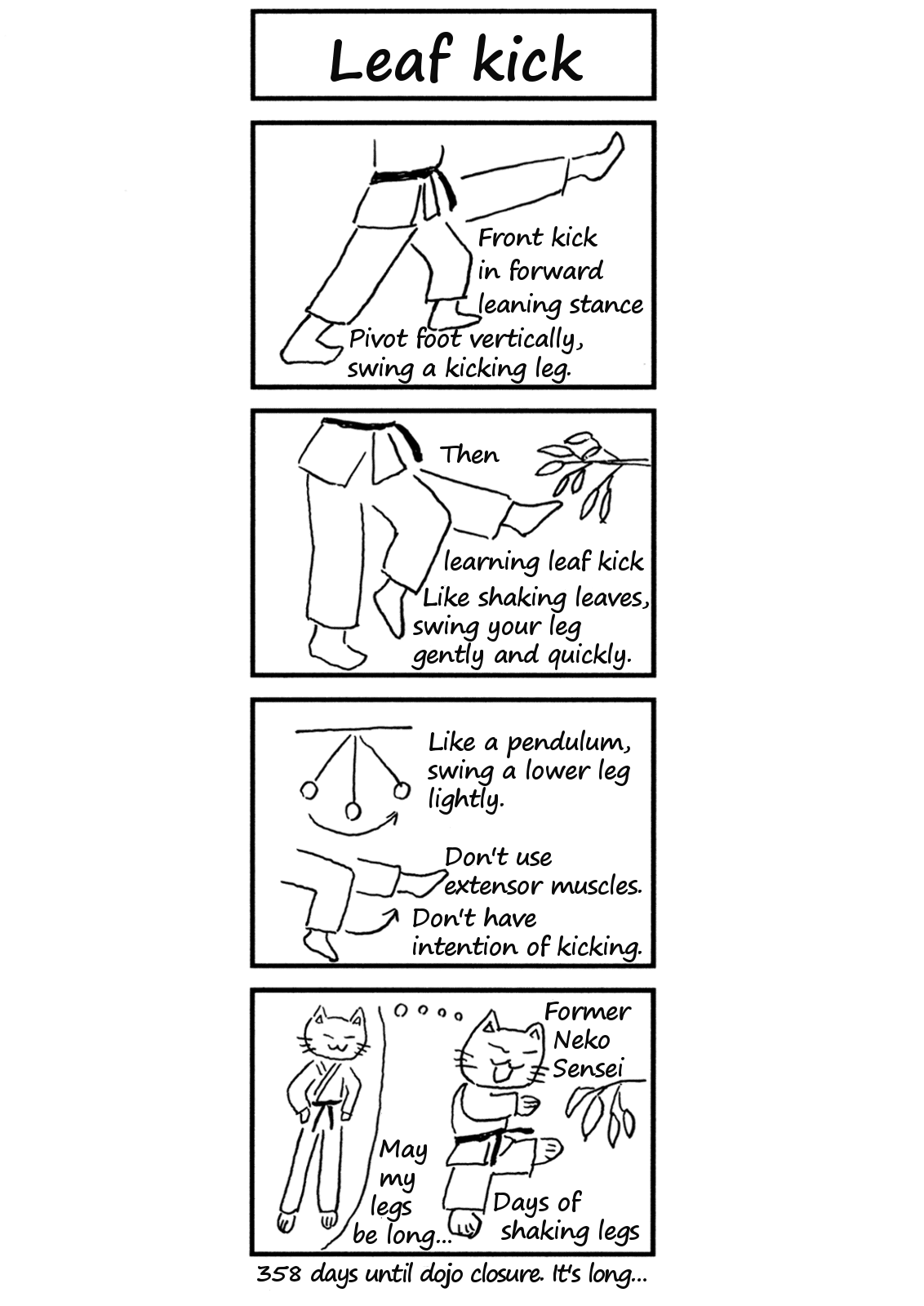 Leaf kick

Front kick in forward leaning stance

Pivot foot vertically, swing a kicking leg.

Then

learning leaf kick

Like shaking leaves, swing your leg gently and quickly.

Like a pendulum, swing a lower leg lightly.

Don't use extensor muscles.

Don't have intention of kicking.

Former Neko Sensei

May my legs be long...

Days of shaking legs

358 days until dojo closure. It's long...