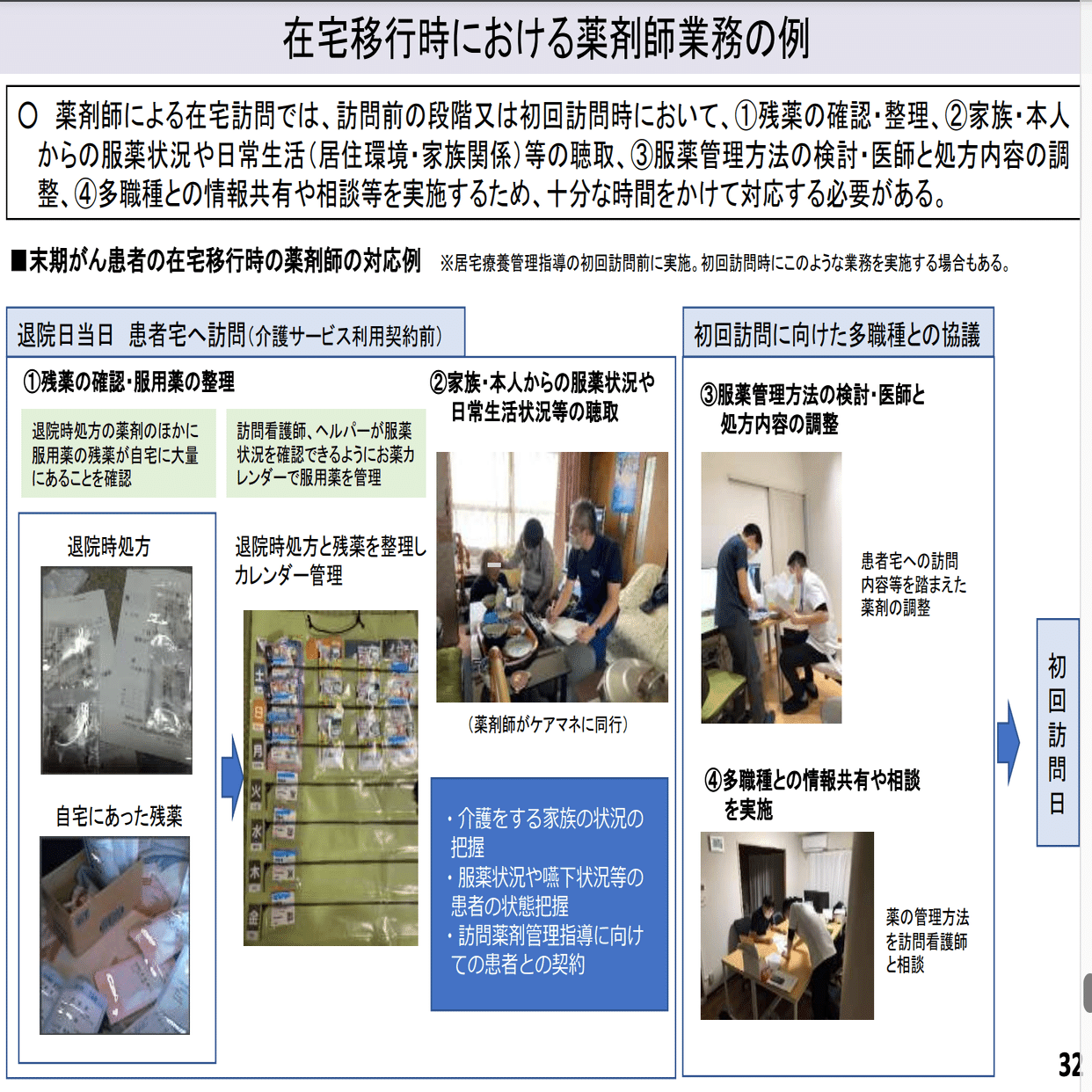 在宅移行時における薬剤師業務の例

○ 薬剤師による在宅訪問では、訪問前の段階又は初回訪問時において、①残薬の確認・整理、②家族・本人からの服薬状況や日常生活（居住環境・家族関係）等の聴取、③服薬管理方法の検討・医師と処方内容の調整、④多職種との情報共有や相談等を実施するため、十分な時間をかけて対応する必要がある。

■末期がん患者の在宅移行時の薬剤師の対応例 ※居宅療養管理指導の初回訪問前に実施。初回訪問時にこのような業務を実施する場合もある。

退院日当日 患者宅へ訪問（介護サービス利用契約前）

①残薬の確認・服用薬の整理

退院時処方の薬剤のほかに服用薬の残薬が自宅に大量にあることを確認

訪問看護師、ヘルパーが服薬状況を確認できるようにお薬カレンダーで服用薬を管理

退院時処方

自宅にあった残薬

退院時処方と残薬を整理しカレンダー管理

土
日
月
火
水
木
金

②家族・本人からの服薬状況や日常生活状況等の聴取

（薬剤師がケアマネに同行）

・介護をする家族の状況の把握
・服薬状況や嚥下状況等の患者の状態把握
・訪問薬剤管理指導に向けての患者との契約

初回訪問に向けた多職種との協議

③服薬管理方法の検討・医師と処方内容の調整

患者宅への訪問内容等を踏まえた薬剤の調整

④多職種との情報共有や相談を実施

薬の管理方法を訪問看護師と相談

初回訪問日

32