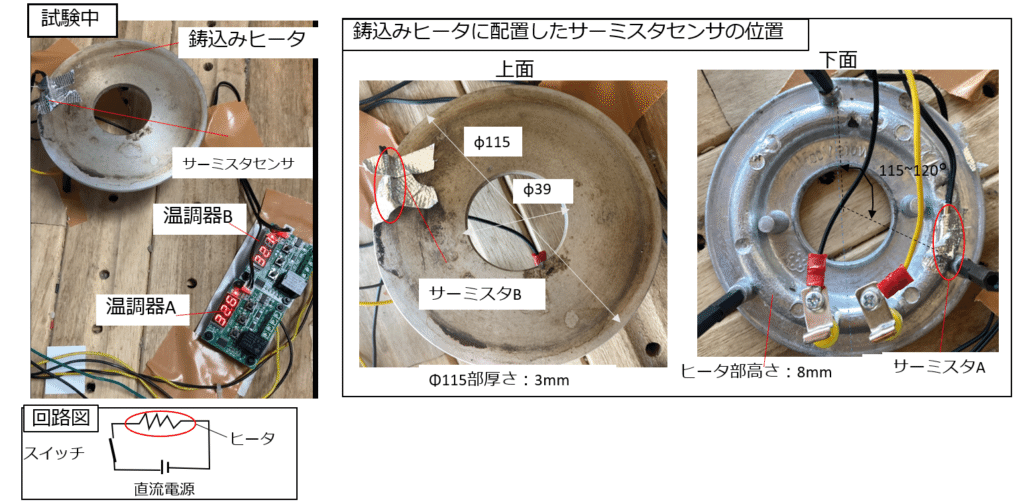 試験中

鋳込みヒータ

サーミスタセンサ

温調器B

温調器A

回路図

ヒータ

スイッチ

直流電源

鋳込みヒータに配置したサーミスタセンサの位置

上面

ϕ115

ϕ39

サーミスタB

Φ115部厚さ：3mm

下面

115~120°

ヒータ部高さ：8mm

サーミスタA