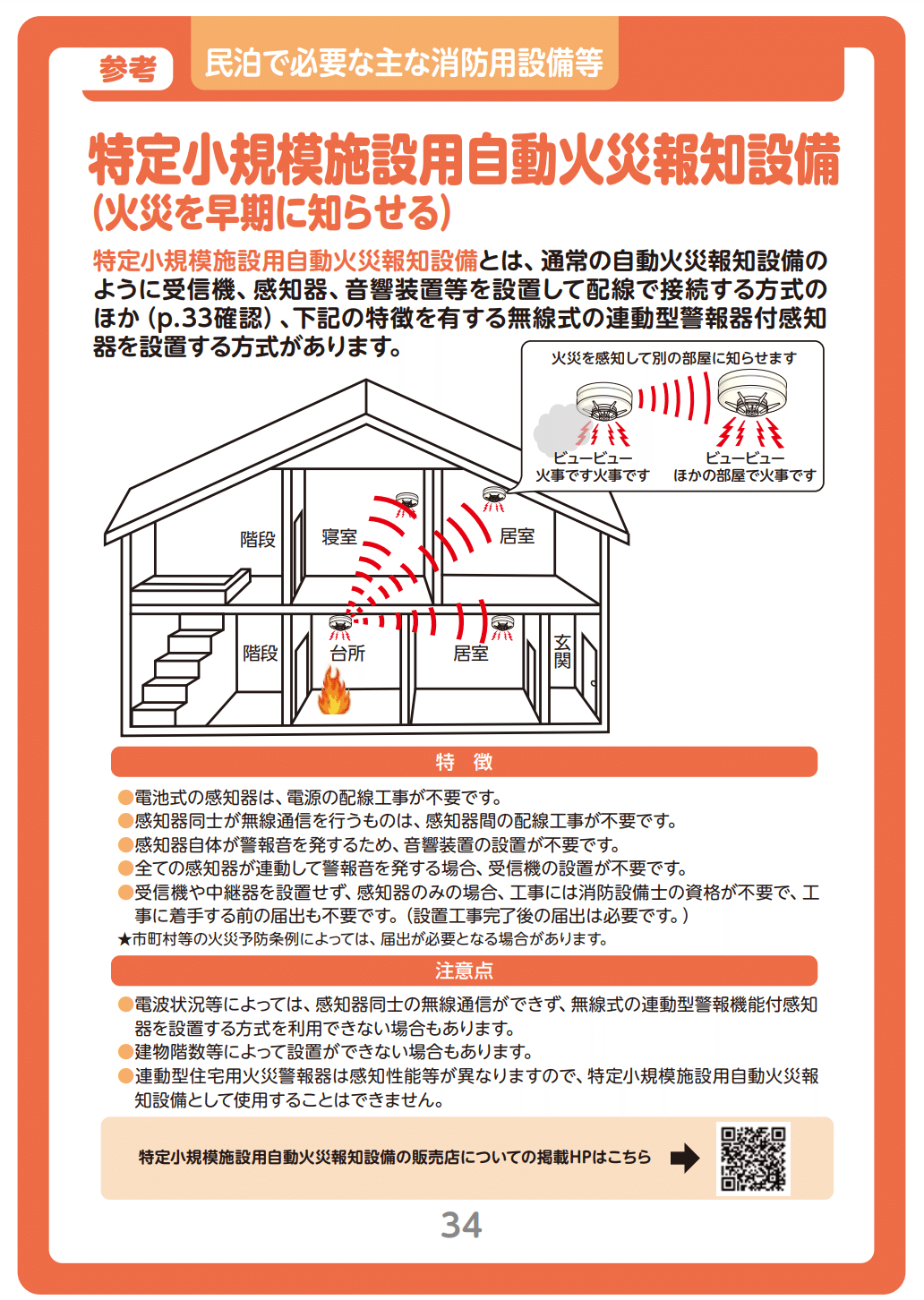 参考

民泊で必要な主な消防用設備等

特定小規模施設用自動火災報知設備
（火災を早期に知らせる）

特定小規模施設用自動火災報知設備とは、通常の自動火災報知設備のように受信機、感知器、音響装置等を設置して配線で接続する方式のほか（p.33確認）、下記の特徴を有する無線式の連動型警報器付感知器を設置する方式があります。

火災を感知して別の部屋に知らせます

ピューピュー
火事です火事です

ピューピュー
ほかの部屋で火事です

階段
寝室
居室
階段
台所
居室
玄関

特　徴

●電池式の感知器は、電源の配線工事が不要です。
●感知器同士が無線通信を行うものは、感知器間の配線工事が不要です。
●感知器自体が警報音を発するため、音響装置の設置が不要です。
●全ての感知器が連動して警報音を発する場合、受信機の設置が不要です。
●受信機や中継器を設置せず、感知器のみの場合、工事には消防設備士の資格が不要で、工事に着手する前の届出も不要です。（設置工事完了後の届出は必要です。）
★市町村等の火災予防条例によっては、届出が必要となる場合があります。

注意点

●電波状況等によっては、感知器同士の無線通信ができず、無線式の連動型警報機能付感知器を設置する方式を利用できない場合もあります。
●建物階数等によって設置ができない場合もあります。
●連動型住宅用火災警報器は感知性能等が異なりますので、特定小規模施設用自動火災報知設備として使用することはできません。

特定小規模施設用自動火災報知設備の販売店についての掲載HPはこちら

34