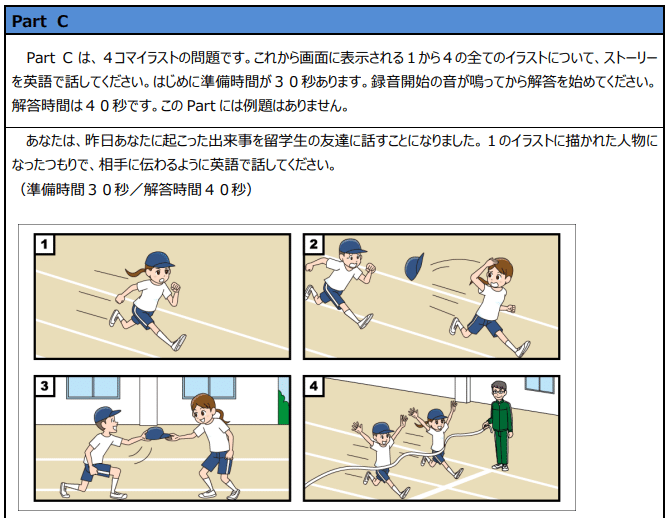 Part C

Part C は、4コマイラストの問題です。これから画面に表示される1から4の全てのイラストについて、ストーリーを英語で話してください。はじめに準備時間が30秒あります。録音開始の音が鳴ってから解答を始めてください。解答時間は40秒です。この Part には例題はありません。

あなたは、昨日あなたに起こった出来事を留学生の友達に話すことになりました。1のイラストに描かれた人物になったつもりで、相手に伝わるように英語で話してください。
（準備時間30秒／解答時間40秒）

1

2

3

4