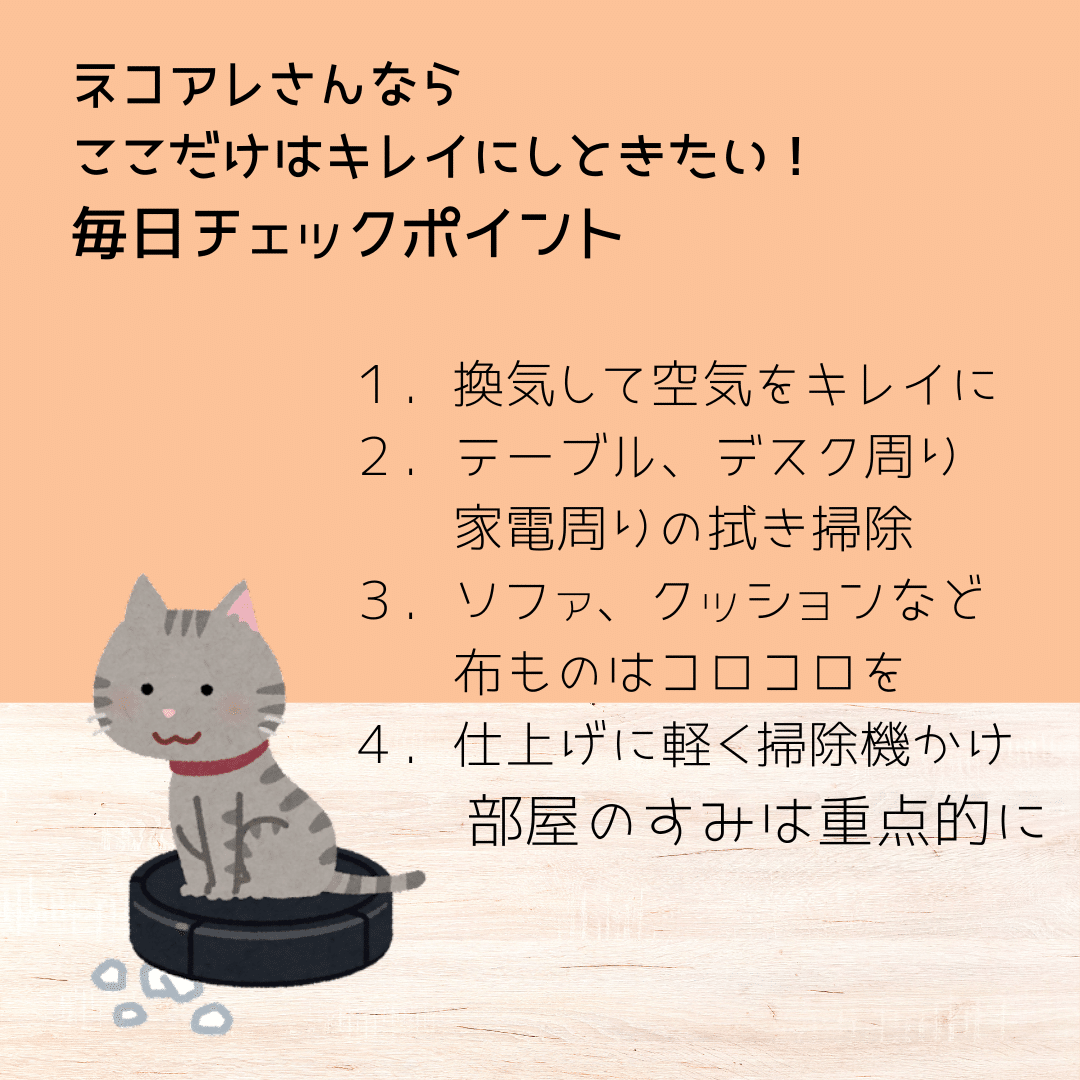 ネコアレさんなら
ここだけはキレイにしときたい！
毎日チェックポイント

１．換気して空気をキレイに
２．テーブル、デスク周り
家電周りの拭き掃除
３．ソファ、クッションなど
布ものはコロコロを
４．仕上げに軽く掃除機かけ
部屋のすみは重点的に