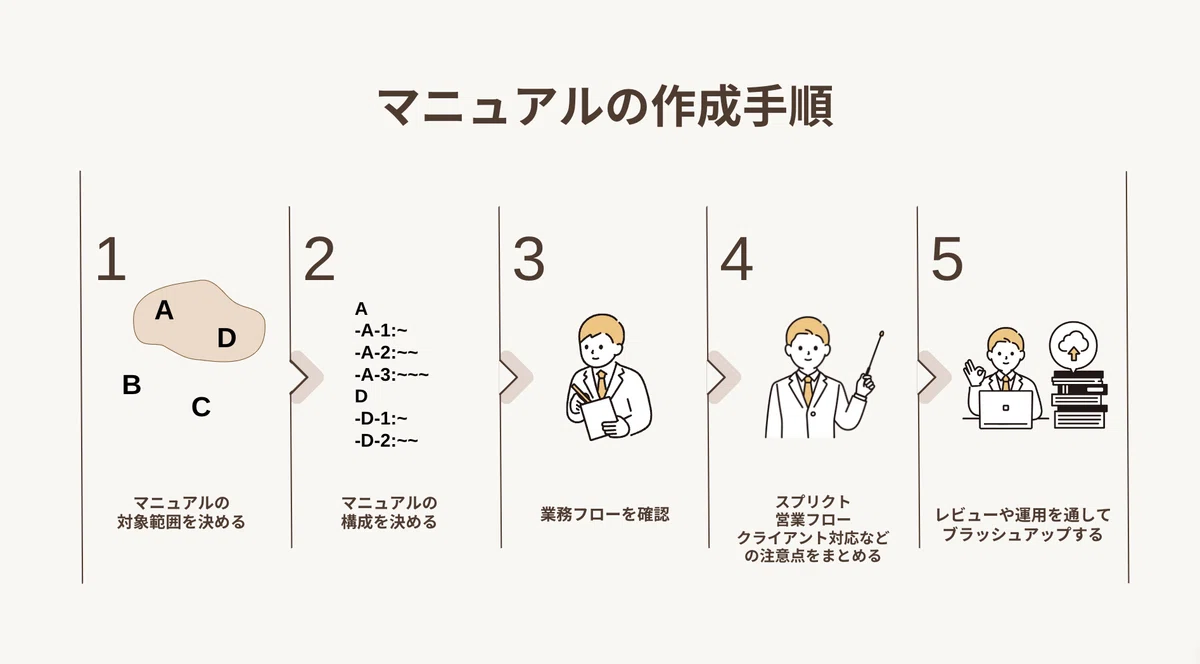 マニュアルの作成手順

1

A
D
B
C

マニュアルの
対象範囲を決める

2

A
-A-1:~
-A-2:~~
-A-3:~~~
D
-D-1:~
-D-2:~~

マニュアルの
構成を決める

3

業務フローを確認

4

スプリクト
営業フロー
クライアント対応など
の注意点をまとめる

5

レビューや運用を通して
ブラッシュアップする