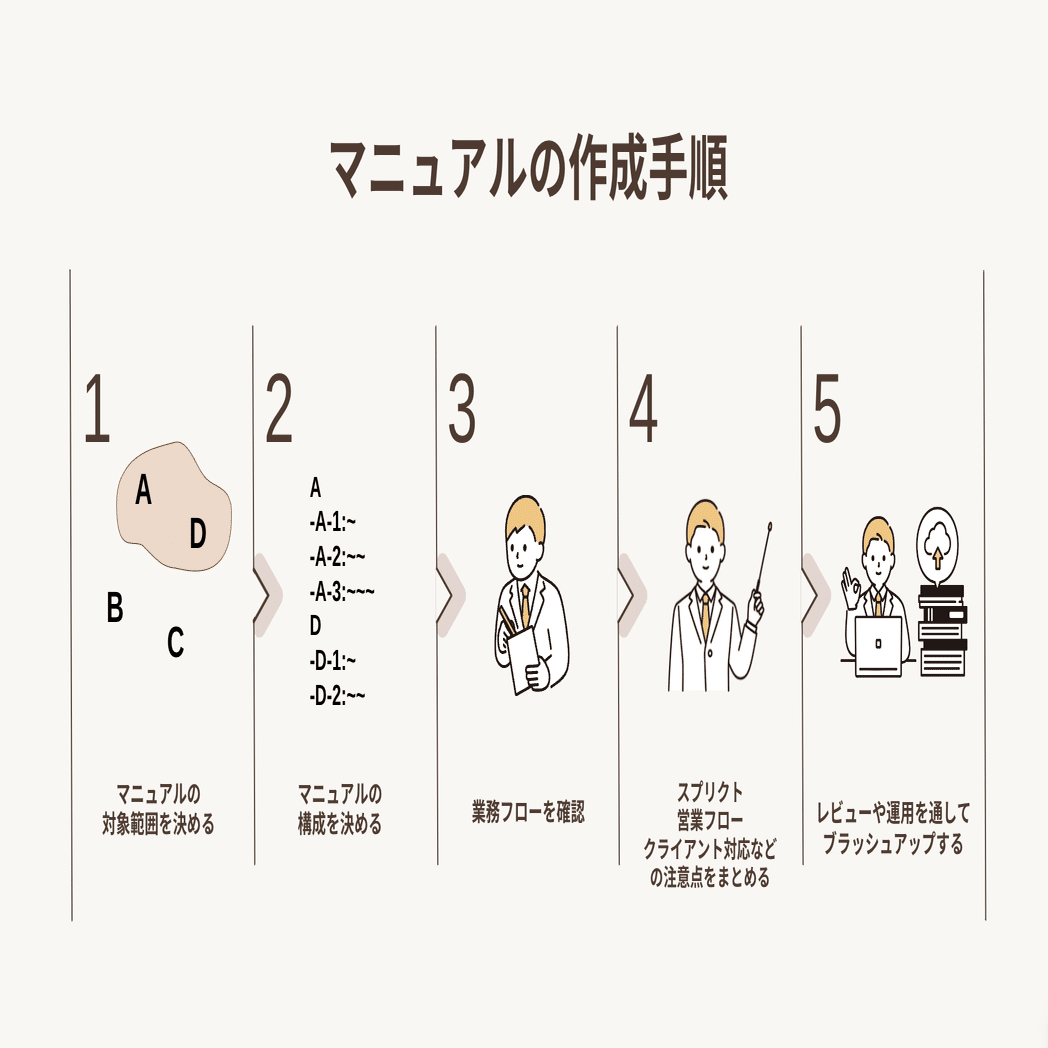 マニュアルの作成手順

1

A
D
B
C

マニュアルの
対象範囲を決める

2

A
-A-1:~
-A-2:~~
-A-3:~~~
D
-D-1:~
-D-2:~~

マニュアルの
構成を決める

3

業務フローを確認

4

スプリクト
営業フロー
クライアント対応など
の注意点をまとめる

5

レビューや運用を通して
ブラッシュアップする