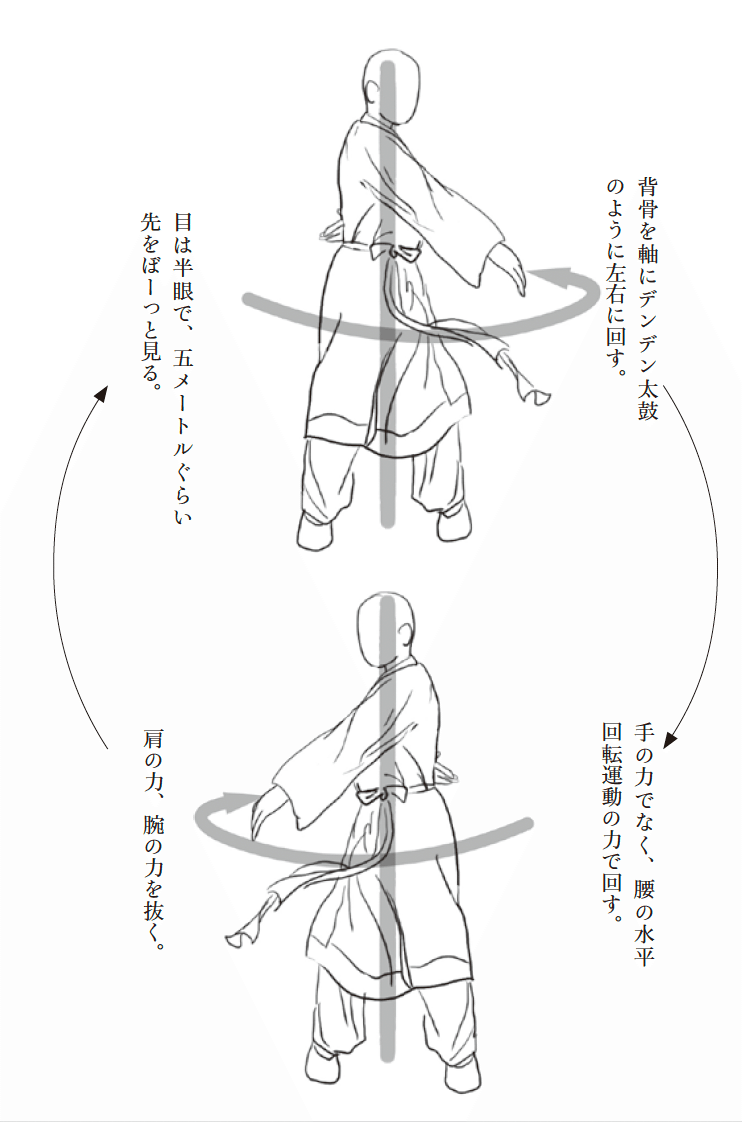 背骨を軸にデンデン太鼓のように左右に回す。

手の力でなく、腰の水平回転運動の力で回す。

肩の力、腕の力を抜く。

目は半眼で、五メートルぐらい先をぼーっと見る。