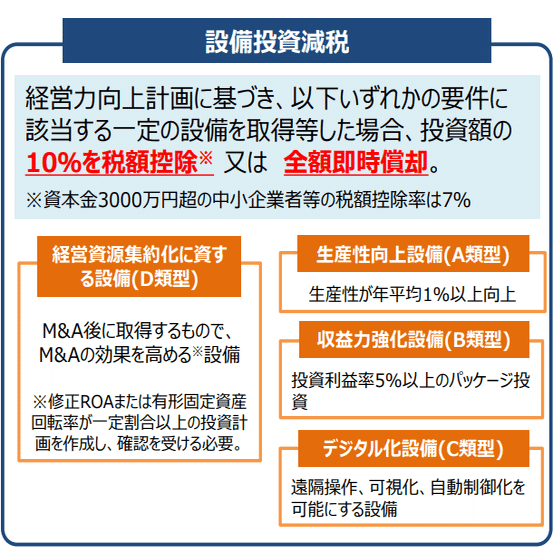 設備投資減税

経営力向上計画に基づき、以下いずれかの要件に該当する一定の設備を取得等した場合、投資額の10%を税額控除※ 又は 全額即時償却。

※資本金3000万円超の中小企業者等の税額控除率は7%

経営資源集約化に資する設備(D類型)

M&A後に取得するもので、M&Aの効果を高める※設備

※修正ROAまたは有形固定資産回転率が一定割合以上の投資計画を作成し、確認を受ける必要。

生産性向上設備(A類型)

生産性が年平均1%以上向上

収益力強化設備(B類型)

投資利益率5%以上のパッケージ投資

デジタル化設備(C類型)

遠隔操作、可視化、自動制御化を可能にする設備