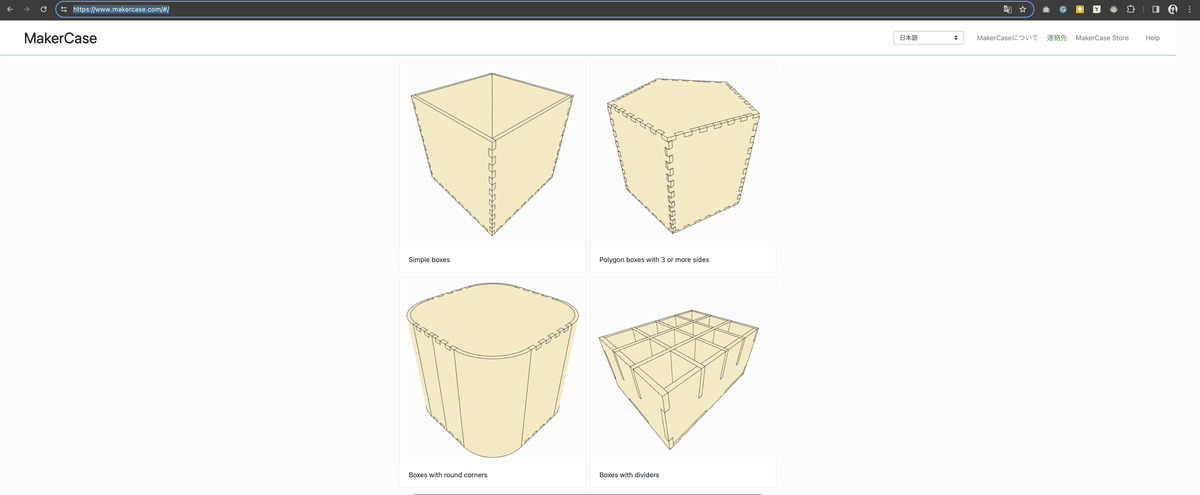 https://www.makercase.com/#/

MakerCase

日本語

MakerCaseについて 連絡先 MakerCase Store Help

Simple boxes

Polygon boxes with 3 or more sides

Boxes with round corners

Boxes with dividers