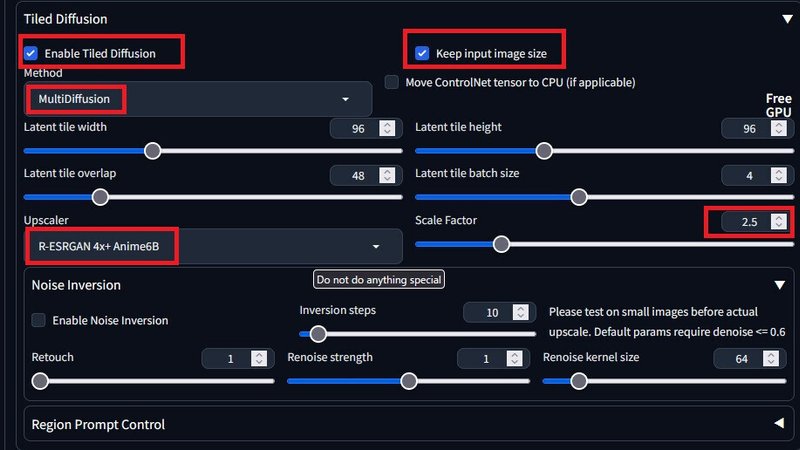 Tiled Diffusion

Enable Tiled Diffusion

Keep input image size

Method

MultiDiffusion

Move ControlNet tensor to CPU (if applicable)

Free GPU

Latent tile width

96

Latent tile height

96

Latent tile overlap

48

Latent tile batch size

4

Upscaler

R-ESRGAN 4x+ Anime6B

Scale Factor

2.5

Do not do anything special

Noise Inversion

Enable Noise Inversion

Inversion steps

10

Please test on small images before actual upscale. Default params require denoise <= 0.6

Retouch

1

Renoise strength

1

Renoise kernel size

64

Region Prompt Control