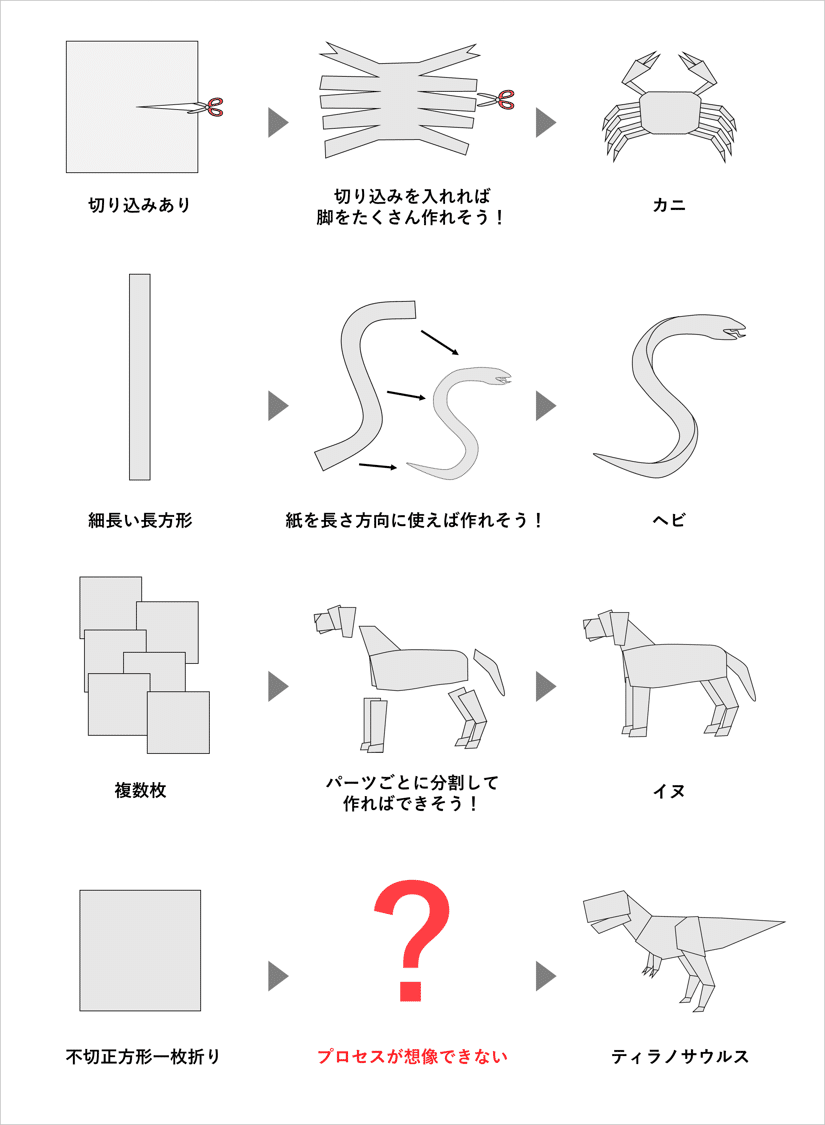 切り込みあり

切り込みを入れれば
脚をたくさん作れそう！

カニ

細長い長方形

紙を長さ方向に使えば作れそう！

ヘビ

複数枚

パーツごとに分割して
作ればできそう！

イヌ

不切正方形一枚折り

?

プロセスが想像できない

ティラノサウルス