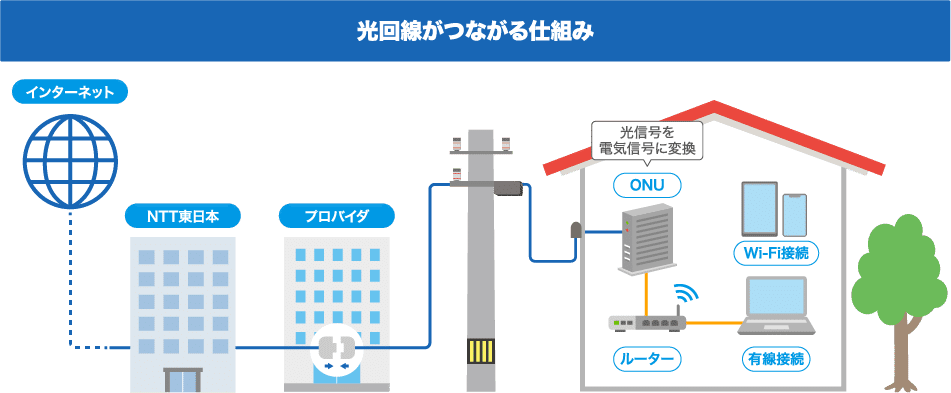 光回線がつながる仕組み

インターネット

NTT東日本

プロバイダ

光信号を
電気信号に変換

ONU

Wi-Fi接続

ルーター

有線接続