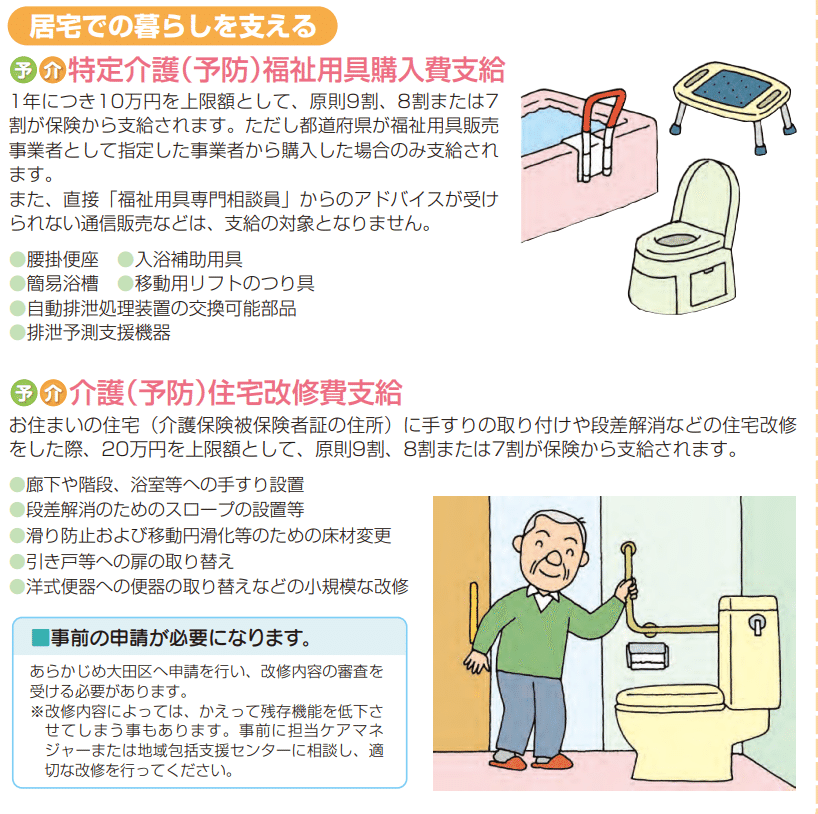 居宅での暮らしを支える

予 介 特定介護（予防）福祉用具購入費支給

1年につき10万円を上限額として、原則9割、8割または7割が保険から支給されます。ただし都道府県が福祉用具販売事業者として指定した事業者から購入した場合のみ支給されます。
また、直接「福祉用具専門相談員」からのアドバイスが受けられない通信販売などは、支給の対象となりません。

●腰掛便座 ●入浴補助用具
●簡易浴槽 ●移動用リフトのつり具
●自動排泄処理装置の交換可能部品
●排泄予測支援機器

予 介 介護（予防）住宅改修費支給

お住まいの住宅（介護保険被保険者証の住所）に手すりの取り付けや段差解消などの住宅改修をした際、20万円を上限額として、原則9割、8割または7割が保険から支給されます。

●廊下や階段、浴室等への手すり設置
●段差解消のためのスロープの設置等
●滑り防止および移動円滑化等のための床材変更
●引き戸等への扉の取り替え
●洋式便器への便器の取り替えなどの小規模な改修

■事前の申請が必要になります。

あらかじめ大田区へ申請を行い、改修内容の審査を受ける必要があります。
※改修内容によっては、かえって残存機能を低下させてしまう事もあります。事前に担当ケアマネジャーまたは地域包括支援センターに相談し、適切な改修を行ってください。