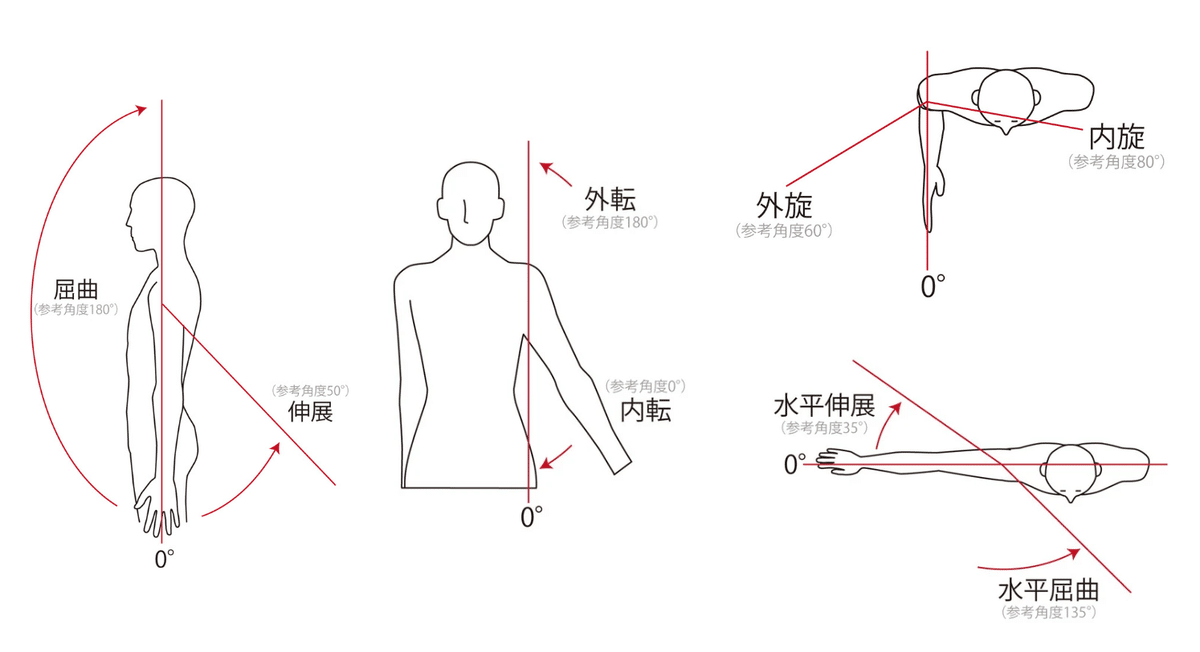 屈曲
（参考角度180°）

（参考角度50°）
伸展

0°

外転
（参考角度180°）

（参考角度0°）
内転

0°

内旋
（参考角度80°）

外旋
（参考角度60°）

0°

水平伸展
（参考角度35°）

0°

水平屈曲
（参考角度135°）