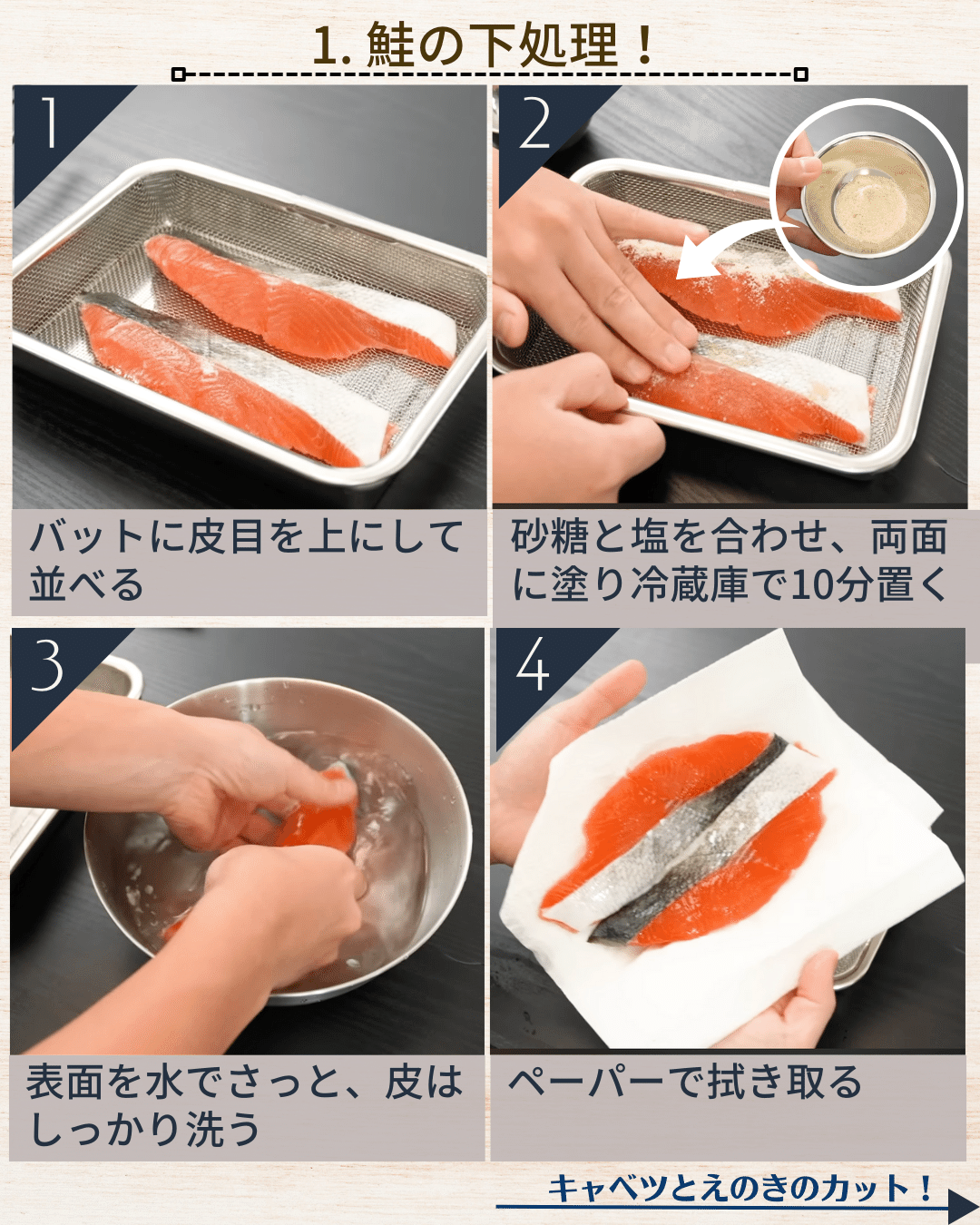 1. 鮭の下処理！

1

バットに皮目を上にして並べる

2

砂糖と塩を合わせ、両面に塗り冷蔵庫で10分置く

3

表面を水でさっと、皮はしっかり洗う

4

ペーパーで拭き取る

キャベツとえのきのカット！