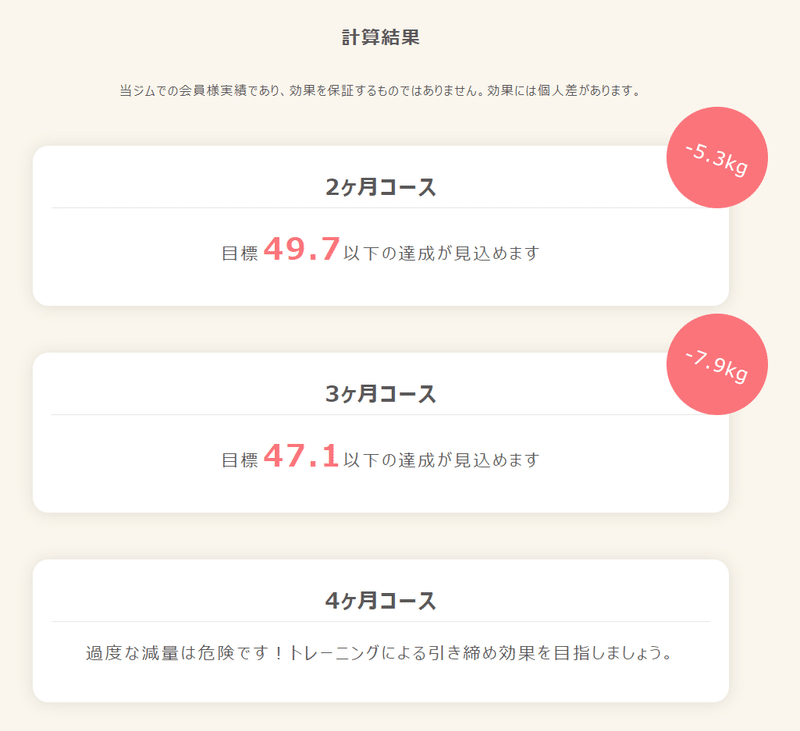 計算結果

当ジムでの会員様実績であり、効果を保証するものではありません。効果には個人差があります。

-5.3kg

2ヶ月コース

目標 49.7 以下の達成が見込めます

-7.9kg

3ヶ月コース

目標 47.1 以下の達成が見込めます

4ヶ月コース

過度な減量は危険です！トレーニングによる引き締め効果を目指しましょう。