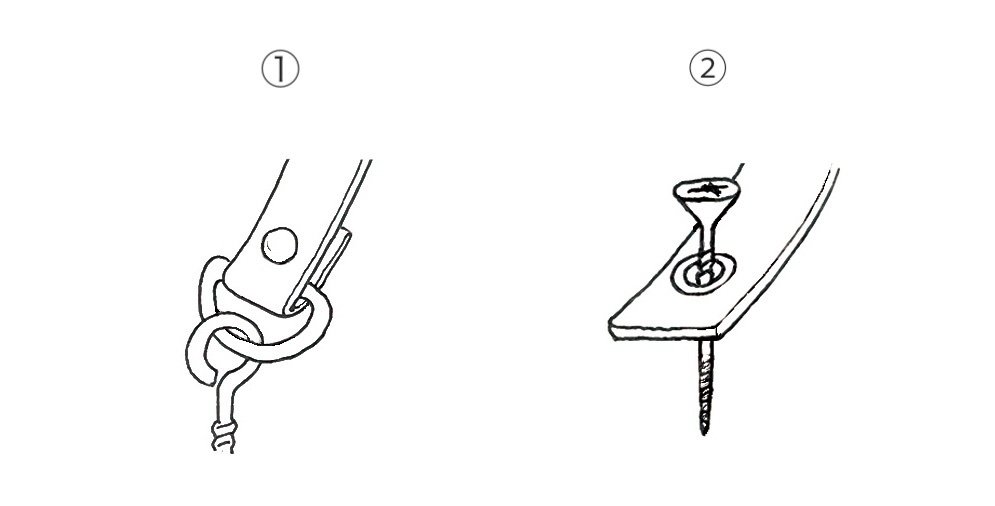 ①

②