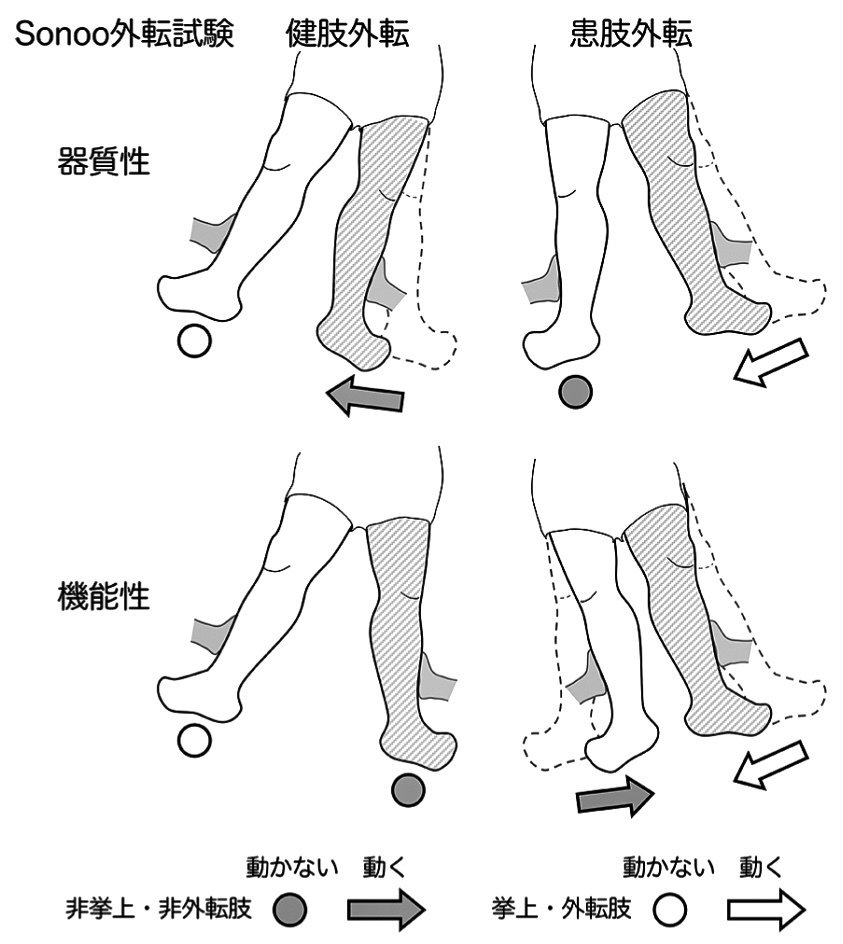 Sonoo外転試験　健肢外転　患肢外転

器質性

機能性

動かない　動く
非挙上・非外転肢

動かない　動く
挙上・外転肢