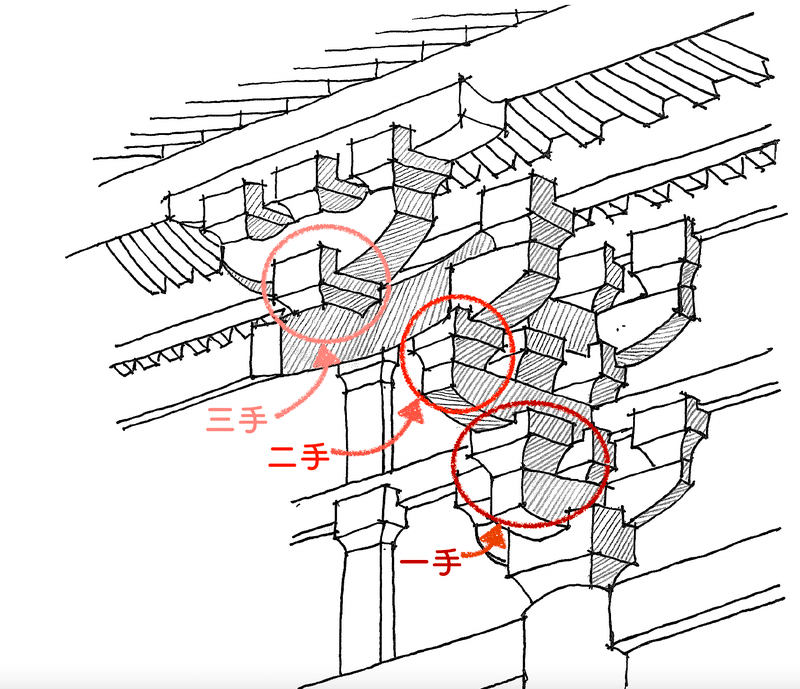 三手
二手
一手