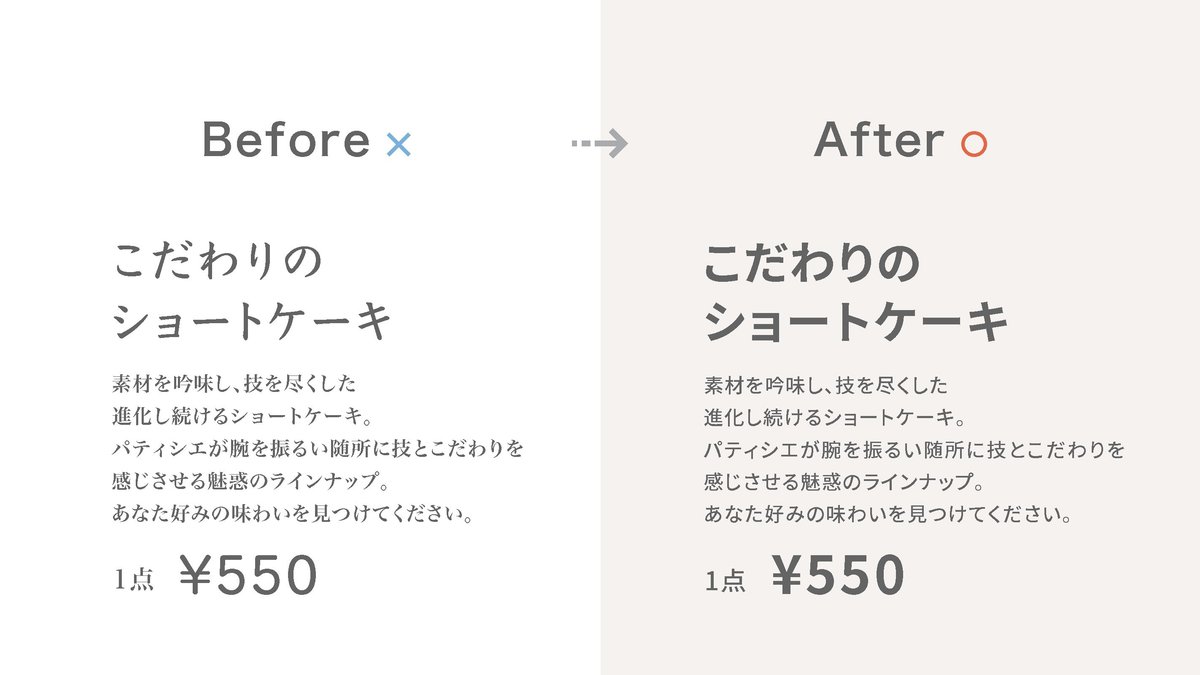 Before ×

こだわりの
ショートケーキ

素材を吟味し、技を尽くした
進化し続けるショートケーキ。
パティシエが腕を振るい随所に技とこだわりを
感じさせる魅惑のラインナップ。
あなた好みの味わいを見つけてください。

1点 ¥550

After ○

こだわりの
ショートケーキ

素材を吟味し、技を尽くした
進化し続けるショートケーキ。
パティシエが腕を振るい随所に技とこだわりを
感じさせる魅惑のラインナップ。
あなた好みの味わいを見つけてください。

1点 ¥550