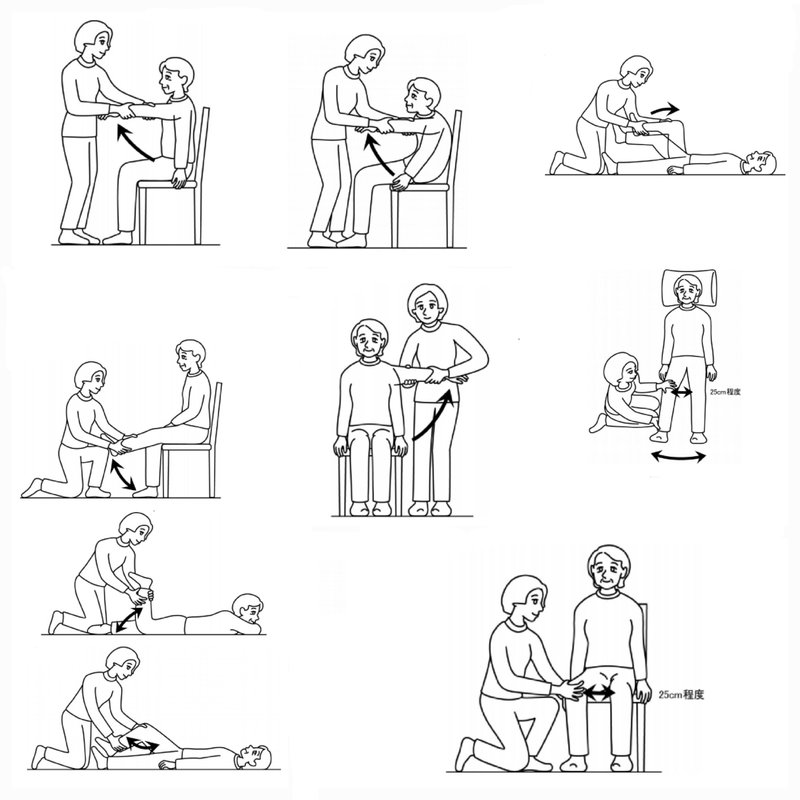 25cm程度

25cm程度