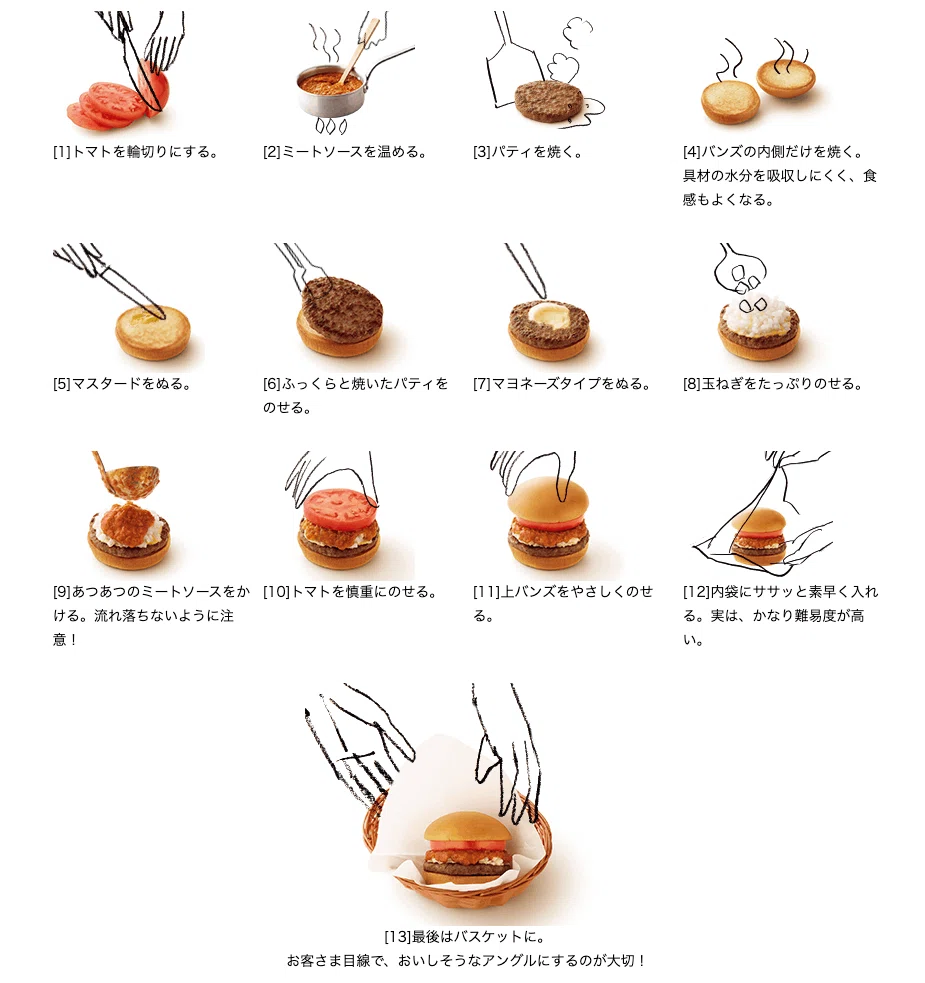 [1]トマトを輪切りにする。

[2]ミートソースを温める。

[3]パティを焼く。

[4]バンズの内側だけを焼く。具材の水分を吸収しにくく、食感もよくなる。

[5]マスタードをぬる。

[6]ふっくらと焼いたパティをのせる。

[7]マヨネーズタイプをぬる。

[8]玉ねぎをたっぷりのせる。

[9]あつあつのミートソースをかける。流れ落ちないように注意！

[10]トマトを慎重にのせる。

[11]上バンズをやさしくのせる。

[12]内袋にササッと素早く入れる。実は、かなり難易度が高い。

[13]最後はバスケットに。
お客さま目線で、おいしそうなアングルにするのが大切！