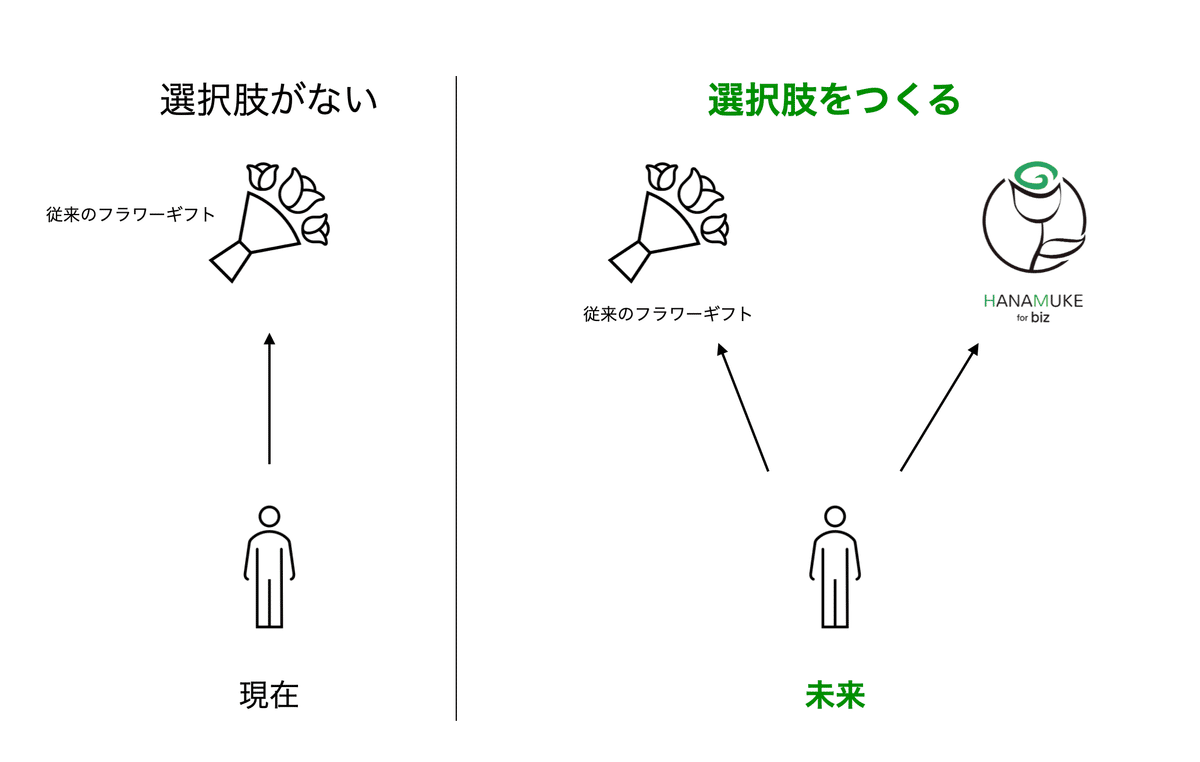 選択肢がない

従来のフラワーギフト

現在

選択肢をつくる

従来のフラワーギフト

HANAMUKE
for biz

未来