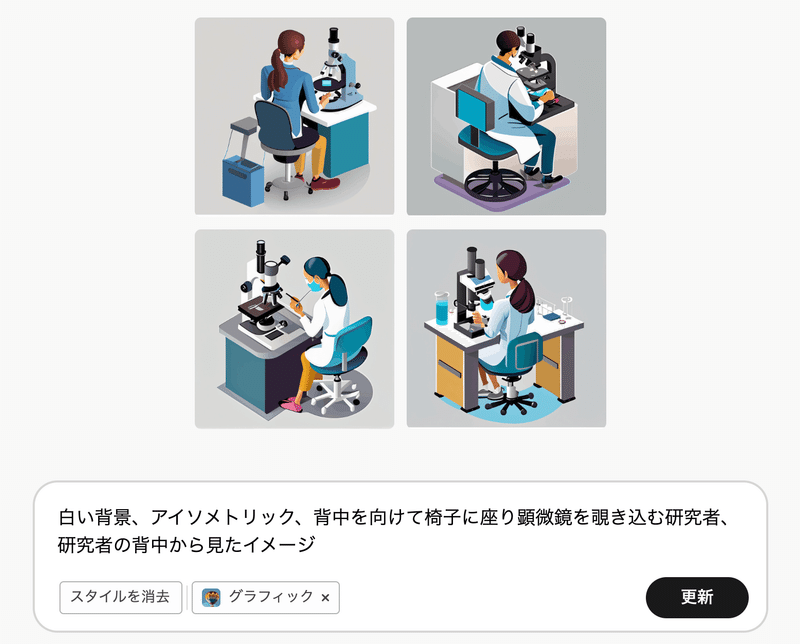 白い背景、アイソメトリック、背中を向けて椅子に座り顕微鏡を覗き込む研究者、研究者の背中から見たイメージ

スタイルを消去 グラフィック ×

更新