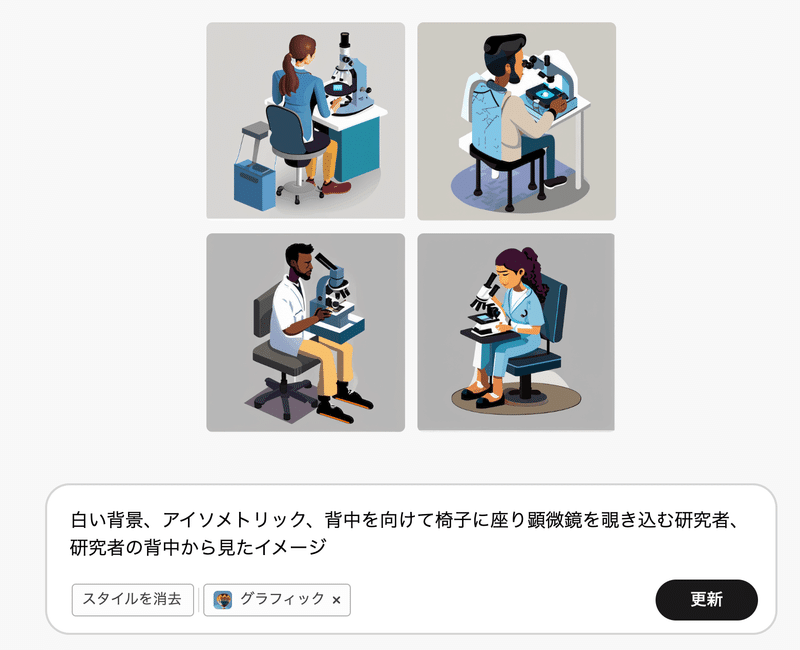 白い背景、アイソメトリック、背中を向けて椅子に座り顕微鏡を覗き込む研究者、研究者の背中から見たイメージ

スタイルを消去

グラフィック ×

更新