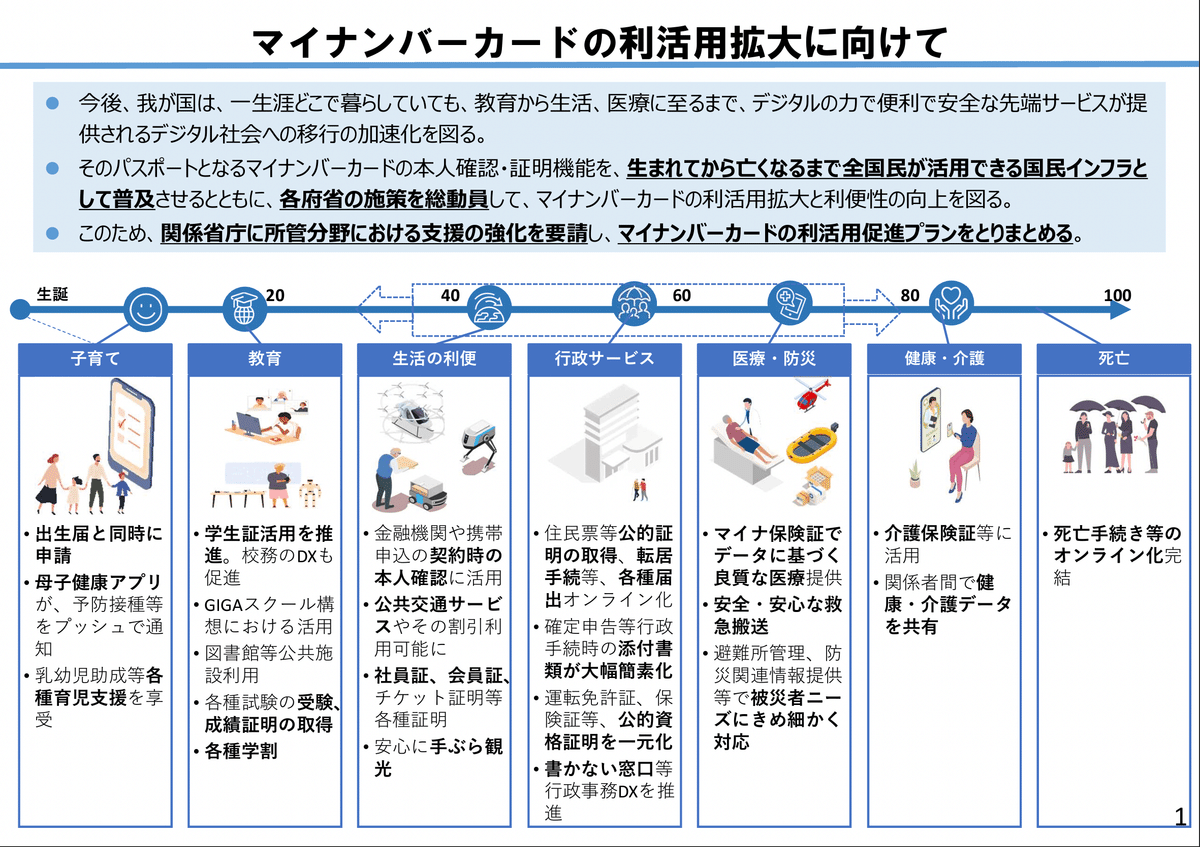 マイナンバーカードの利活用拡大に向けて

● 今後、我が国は、一生涯どこで暮らしていても、教育から生活、医療に至るまで、デジタルの力で便利で安全な先端サービスが提供されるデジタル社会への移行の加速化を図る。

● そのパスポートとなるマイナンバーカードの本人確認・証明機能を、生まれてから亡くなるまで全国民が活用できる国民インフラとして普及させるとともに、各府省の施策を総動員して、マイナンバーカードの利活用拡大と利便性の向上を図る。

● このため、関係省庁に所管分野における支援の強化を要請し、マイナンバーカードの利活用促進プランをとりまとめる。

生誕 20 40 60 80 100

子育て

• 出生届と同時に申請
• 母子健康アプリが、予防接種等をプッシュで通知
• 乳幼児助成等各種育児支援を享受

教育

• 学生証活用を推進。校務のDXも促進
• GIGAスクール構想における活用
• 図書館等公共施設利用
• 各種試験の受験、成績証明の取得
• 各種学割

生活の利便

• 金融機関や携帯申込の契約時の本人確認に活用
• 公共交通サービスやその割引利用可能に
• 社員証、会員証、チケット証明等各種証明
• 安心に手ぶら観光

行政サービス

• 住民票等公的証明の取得、転居手続等、各種届出オンライン化
• 確定申告等行政手続時の添付書類が大幅簡素化
• 運転免許証、保険証等、公的資格証明を一元化
• 書かない窓口等行政事務DXを推進

医療・防災

• マイナ保険証でデータに基づく良質な医療提供
• 安全・安心な救急搬送
• 避難所管理、防災関連情報提供等で被災者ニーズにきめ細かく対応

健康・介護

• 介護保険証等に活用
• 関係者間で健康・介護データを共有

死亡

• 死亡手続き等のオンライン化完結

1