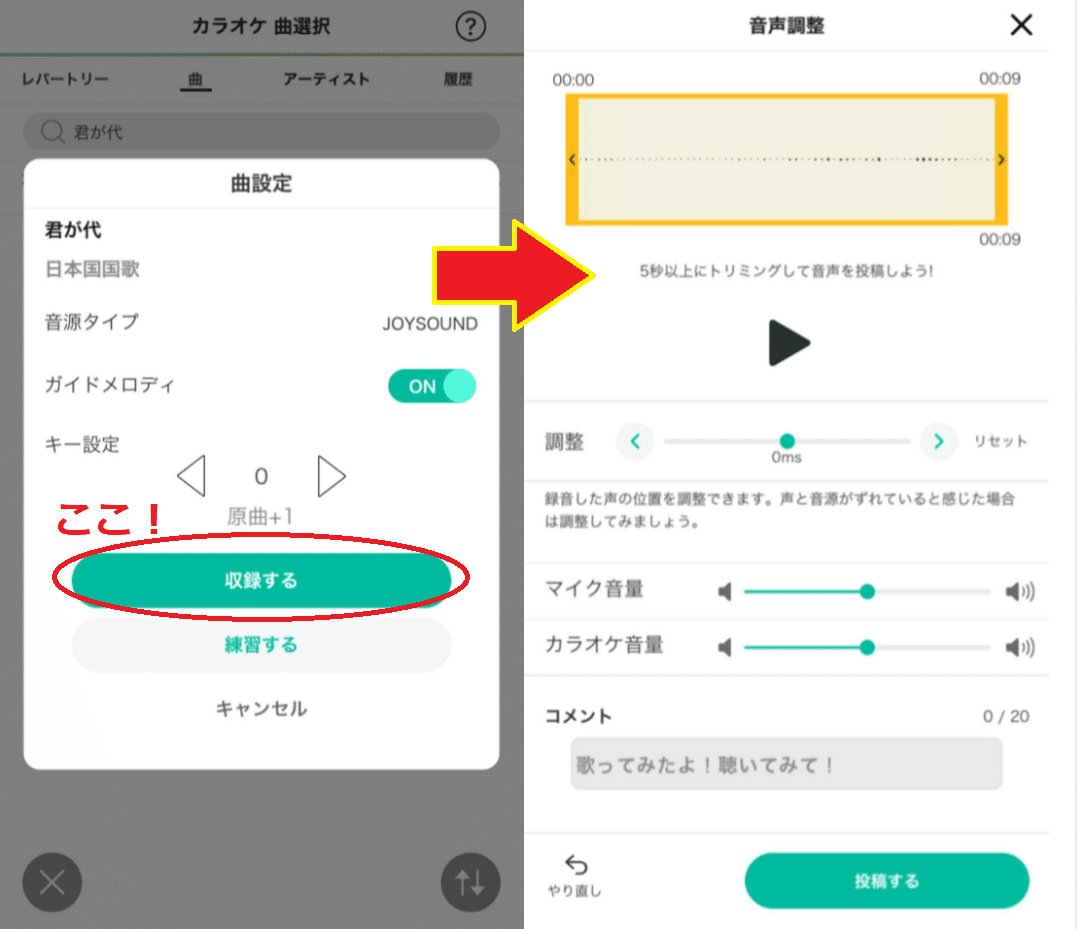 カラオケ 曲選択
?
レパートリー
曲
アーティスト
履歴
君が代

曲設定
君が代
日本国国歌
音源タイプ
JOYSOUND
ガイドメロディ
ON
キー設定
0
原曲+1
ここ！
収録する
練習する
キャンセル

音声調整
00:00
00:09
00:09
5秒以上にトリミングして音声を投稿しよう!
調整
0ms
リセット
録音した声の位置を調整できます。声と音源がずれていると感じた場合は調整してみましょう。
マイク音量
カラオケ音量
コメント
0 / 20
歌ってみたよ！聴いてみて！
やり直し
投稿する