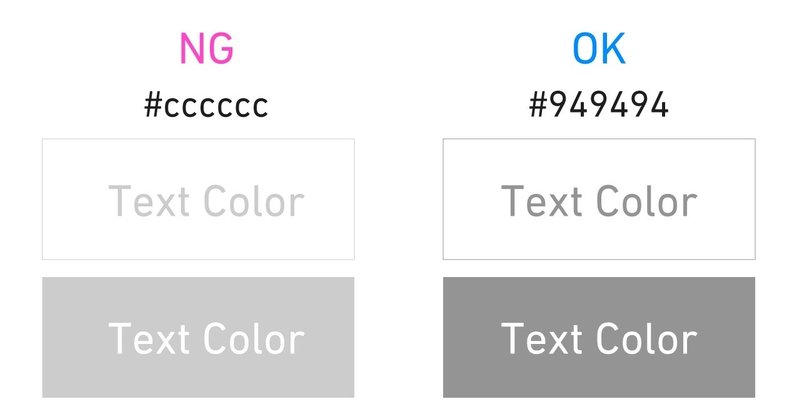 NG
#cccccc
Text Color
Text Color

OK
#949494
Text Color
Text Color