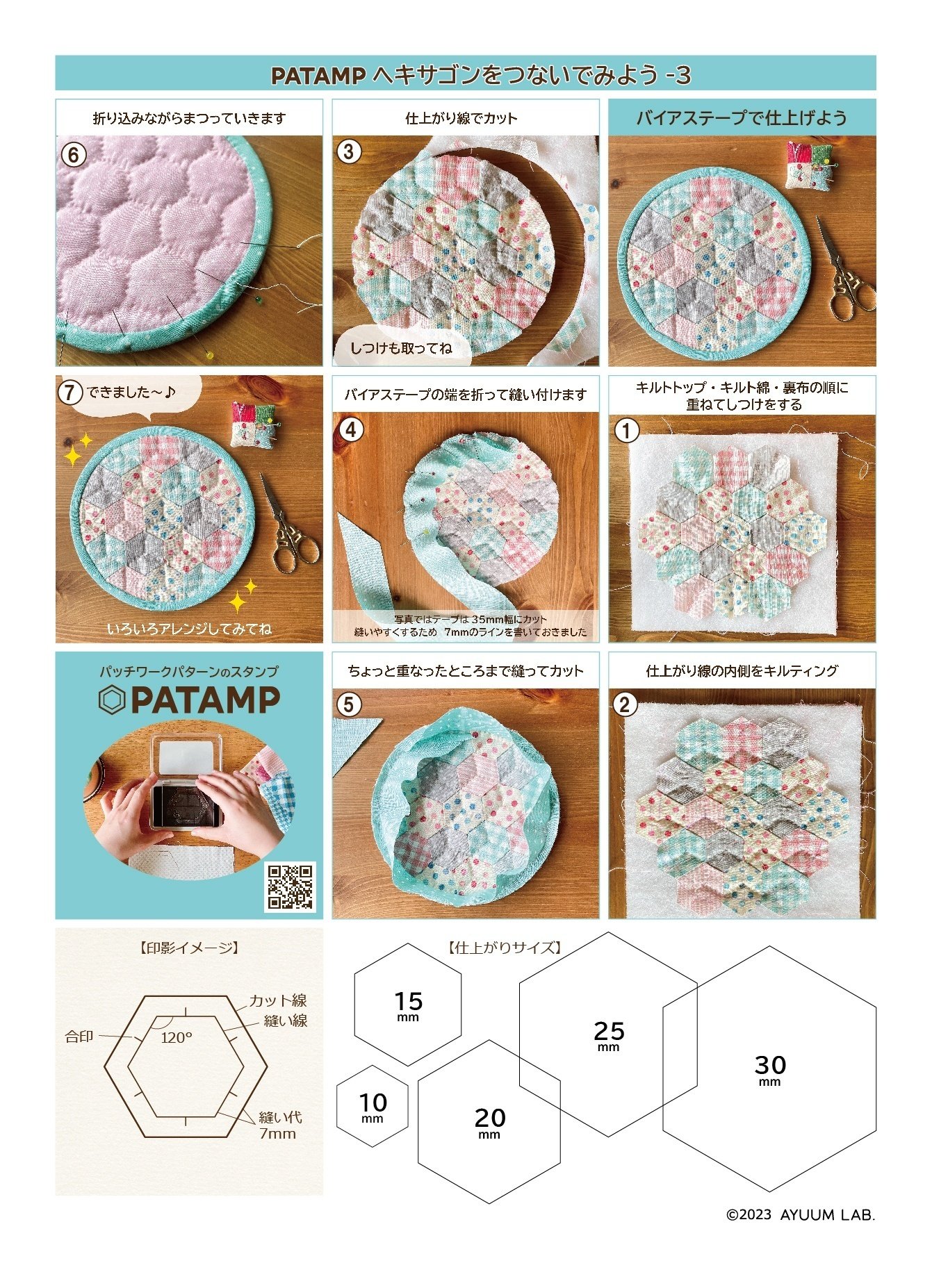 PATAMP ヘキサゴンをつないでみよう -3

バイアステープで仕上げよう

キルトトップ・キルト綿・裏布の順に重ねてしつけをする

①

仕上がり線の内側をキルティング

②

仕上がり線でカット

③

しつけも取ってね

バイアステープの端を折って縫い付けます

④

写真ではテープは 35mm幅にカット
縫いやすくするため 7mmのラインを書いておきました

ちょっと重なったところまで縫ってカット

⑤

折り込みながらまつっていきます

⑥

⑦ できました～♪

いろいろアレンジしてみてね

パッチワークパターンのスタンプ
PATAMP

【印影イメージ】

カット線
縫い線
合印
120°
縫い代
7mm

【仕上がりサイズ】

15 mm
25 mm
30 mm
10 mm
20 mm

©2023 AYUUM LAB.