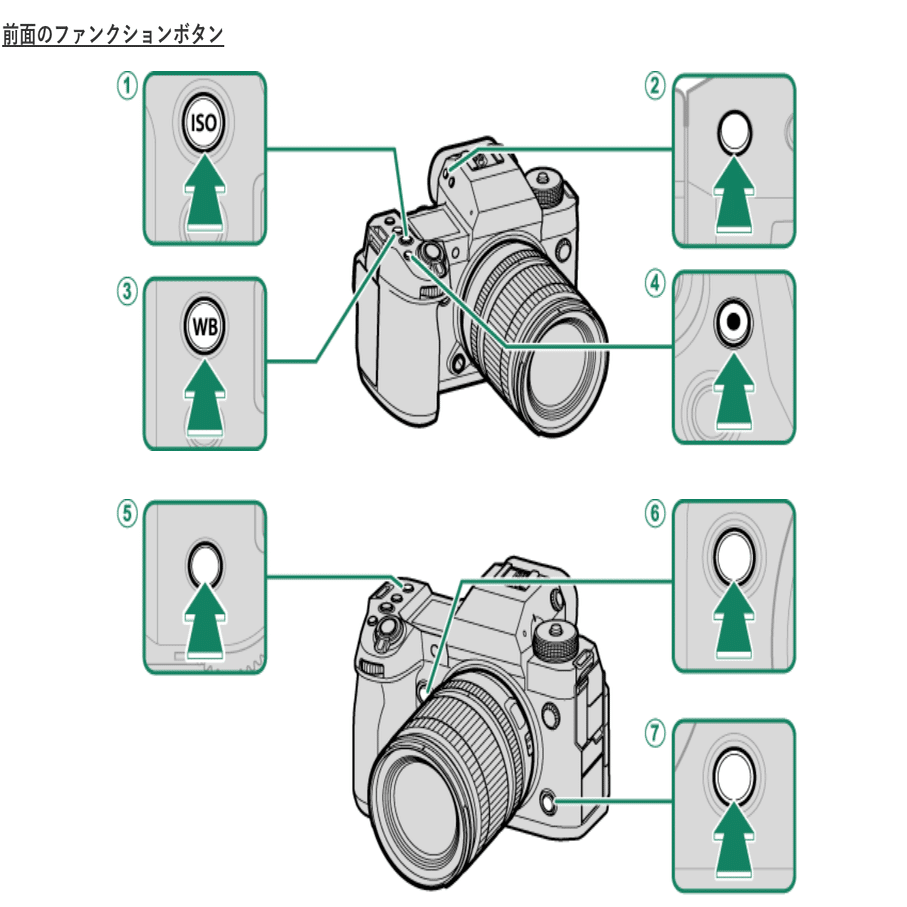 前面のファンクションボタン

①
ISO
②
③
WB
④
⑤
⑥
⑦