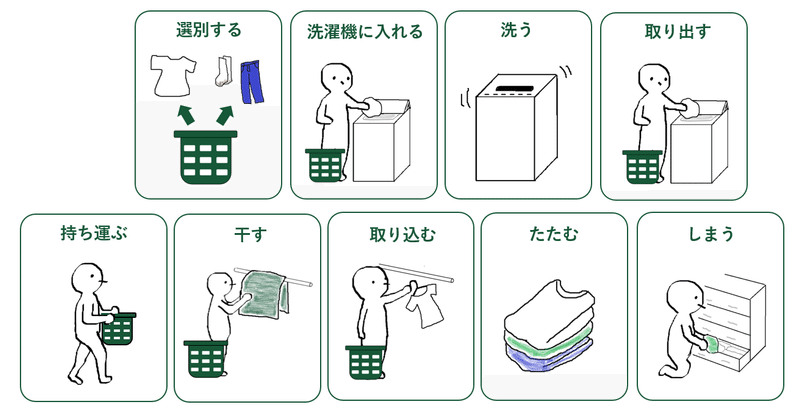 選別する

洗濯機に入れる

洗う

取り出す

持ち運ぶ

干す

取り込む

たたむ

しまう