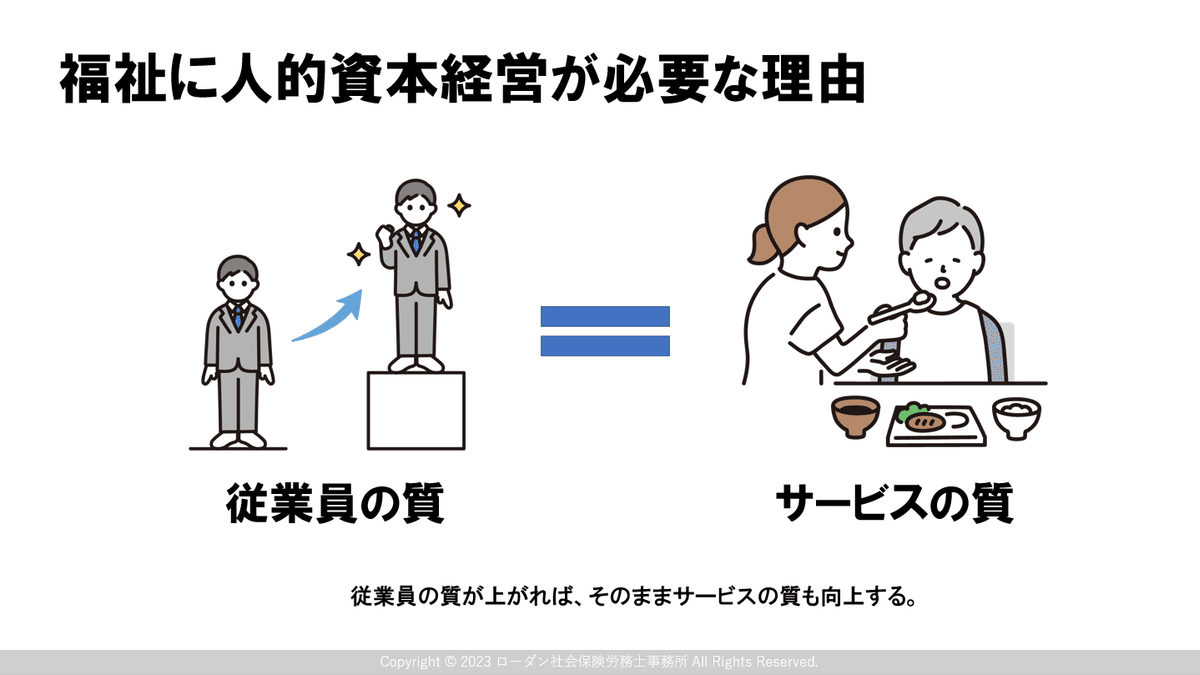 福祉に人的資本経営が必要な理由

従業員の質

サービスの質

従業員の質が上がれば、そのままサービスの質も向上する。

Copyright © 2023 ローダン社会保険労務士事務所 All Rights Reserved.