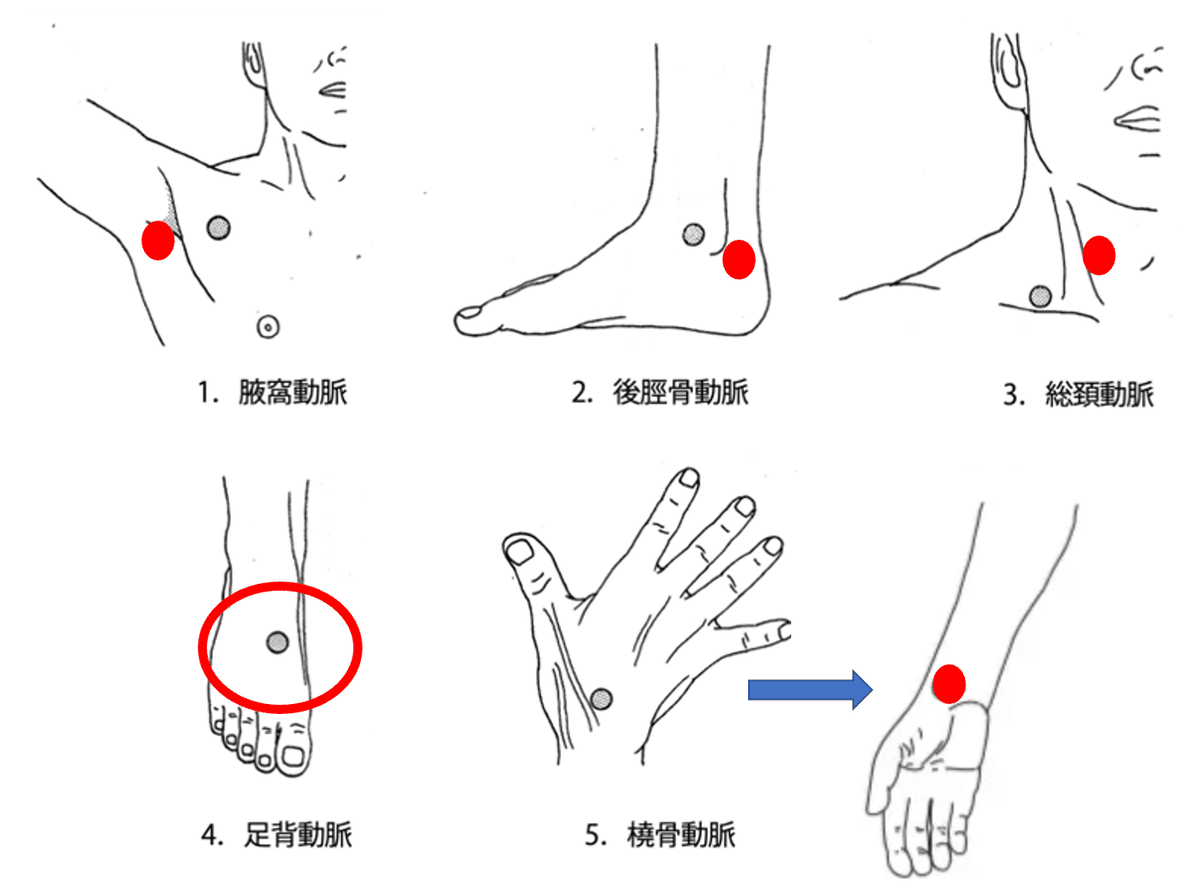 1. 腋窩動脈

2. 後脛骨動脈

3. 総頚動脈

4. 足背動脈

5. 橈骨動脈