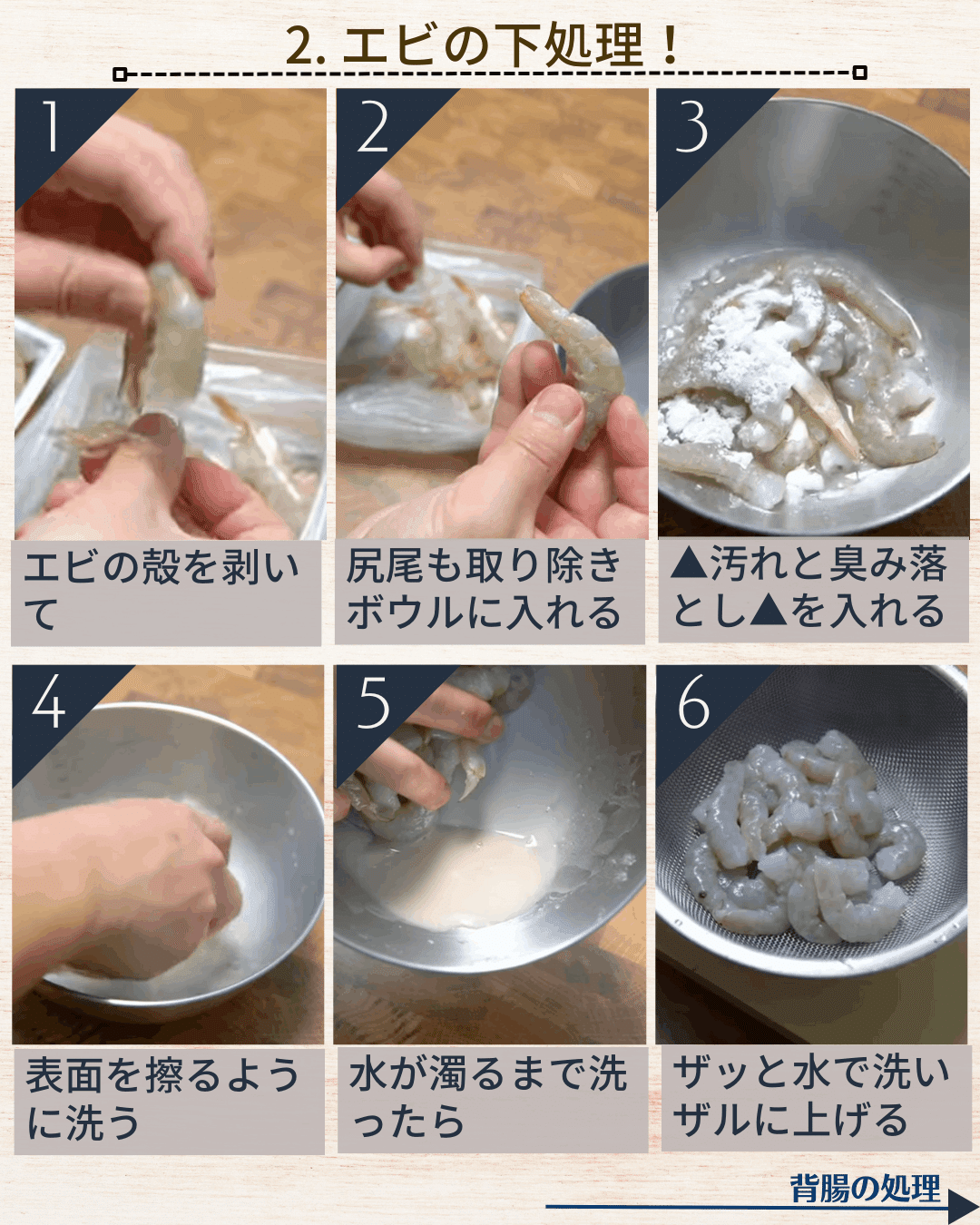 2. エビの下処理！

1

エビの殻を剥いて

2

尻尾も取り除きボウルに入れる

3

▲汚れと臭み落とし▲を入れる

4

表面を擦るように洗う

5

水が濁るまで洗ったら

6

ザッと水で洗いザルに上げる

背腸の処理