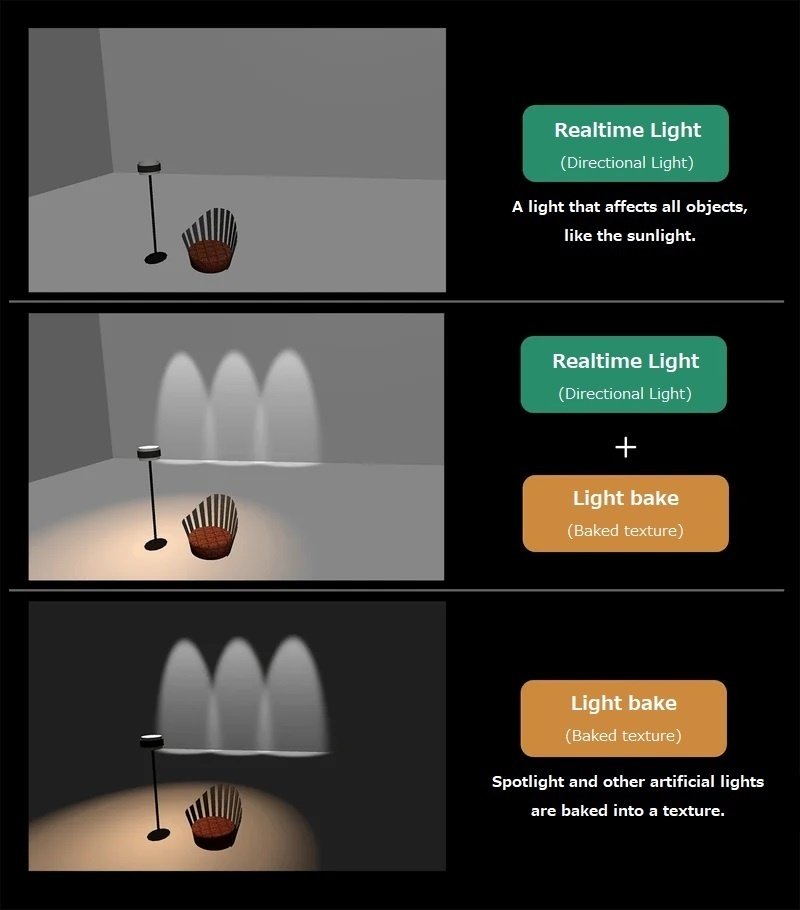 Realtime Light
(Directional Light)

A light that affects all objects, like the sunlight.

Realtime Light
(Directional Light)

+

Light bake
(Baked texture)

Light bake
(Baked texture)

Spotlight and other artificial lights are baked into a texture.