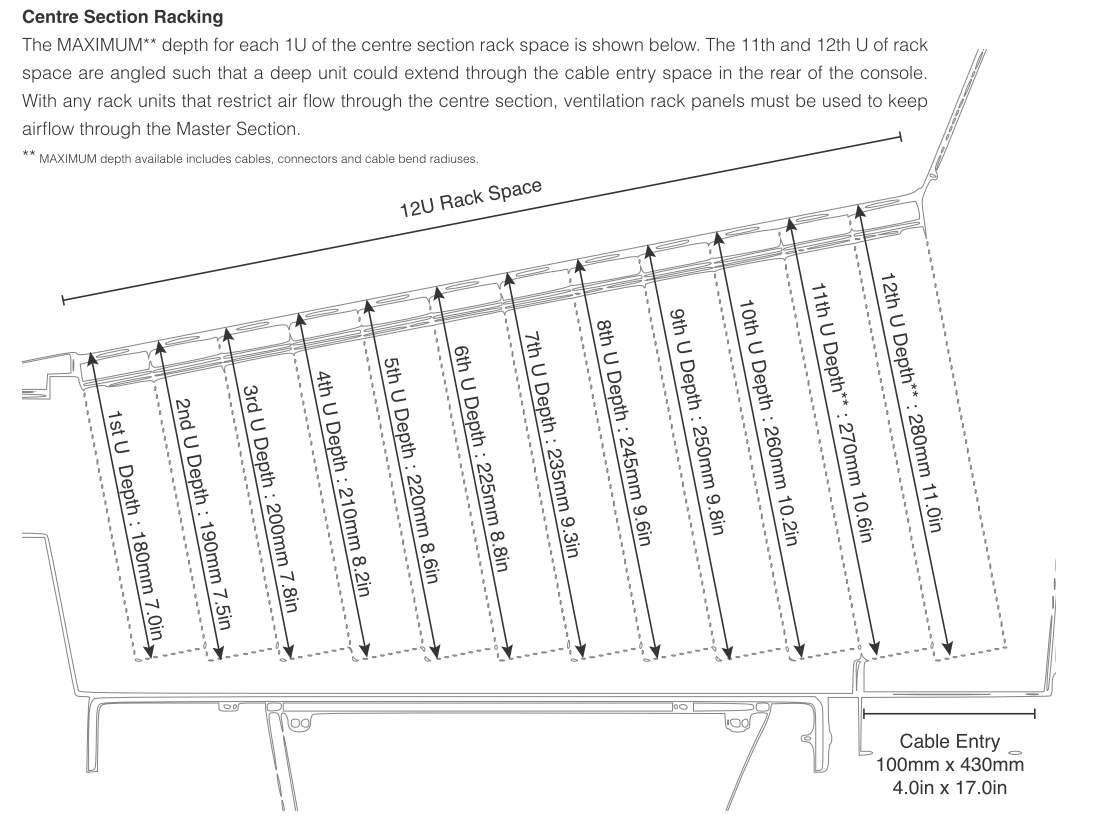 **Centre Section Racking**

The MAXIMUM** depth for each 1U of the centre section rack space is shown below. The 11th and 12th U of rack space are angled such that a deep unit could extend through the cable entry space in the rear of the console. With any rack units that restrict air flow through the centre section, ventilation rack panels must be used to keep airflow through the Master Section.

** MAXIMUM depth available includes cables, connectors and cable bend radiuses.

12U Rack Space

1st U Depth : 180mm 7.0in

2nd U Depth : 190mm 7.5in

3rd U Depth : 200mm 7.8in

4th U Depth : 210mm 8.2in

5th U Depth : 220mm 8.6in

6th U Depth : 225mm 8.8in

7th U Depth : 235mm 9.3in

8th U Depth : 245mm 9.6in

9th U Depth : 250mm 9.8in

10th U Depth : 260mm 10.2in

11th U Depth** : 270mm 10.6in

12th U Depth** : 280mm 11.0in

Cable Entry
100mm x 430mm
4.0in x 17.0in