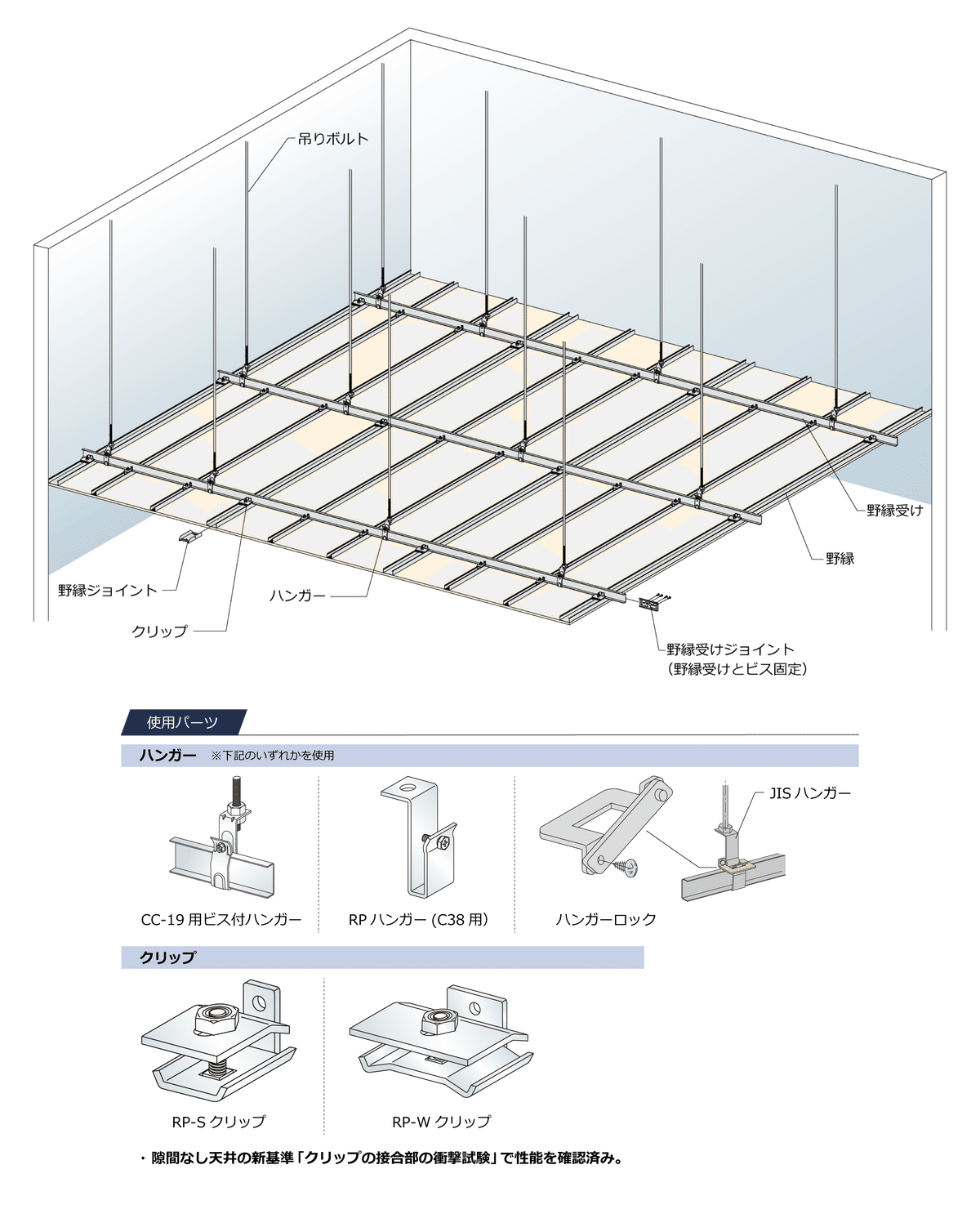 吊りボルト

野縁受け

野縁

野縁ジョイント

ハンガー

クリップ

野縁受けジョイント
(野縁受けとビス固定)

使用パーツ

ハンガー ※下記のいずれかを使用

JIS ハンガー

CC-19 用ビス付ハンガー

RP ハンガー (C38 用)

ハンガーロック

クリップ

RP-S クリップ

RP-W クリップ

・隙間なし天井の新基準「クリップの接合部の衝撃試験」で性能を確認済み。