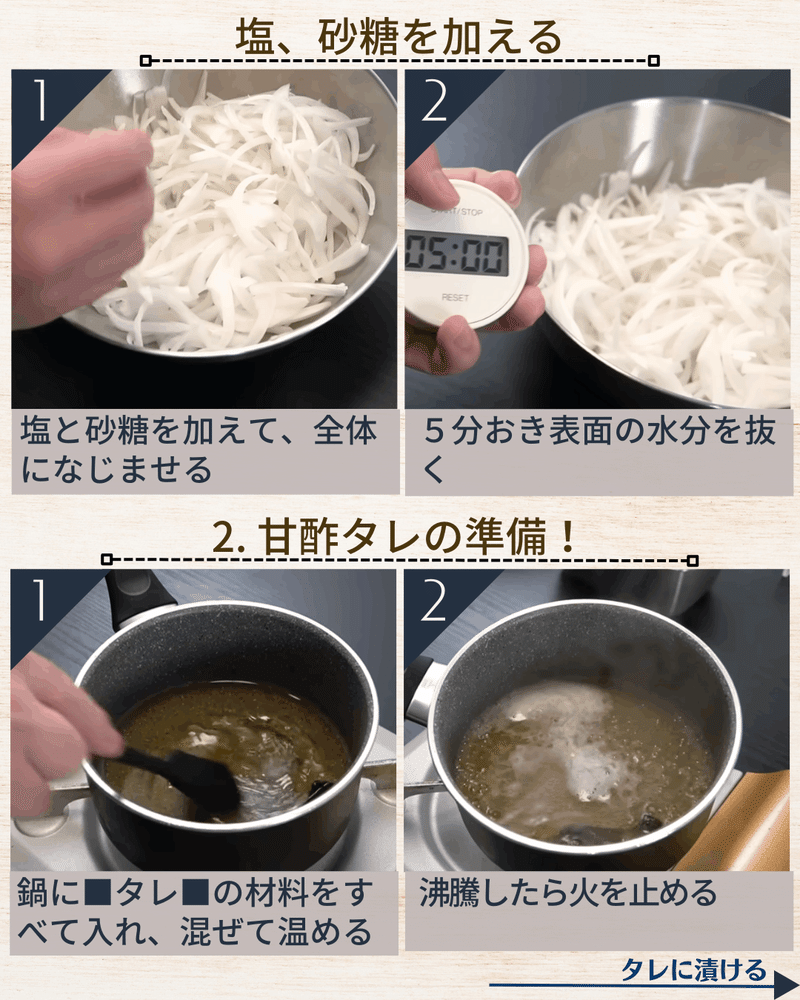 塩、砂糖を加える

1

塩と砂糖を加えて、全体になじませる

2

START/STOP

05:00

RESET

５分おき表面の水分を抜く

2. 甘酢タレの準備！

1

鍋に■タレ■の材料をすべて入れ、混ぜて温める

2

沸騰したら火を止める

タレに漬ける