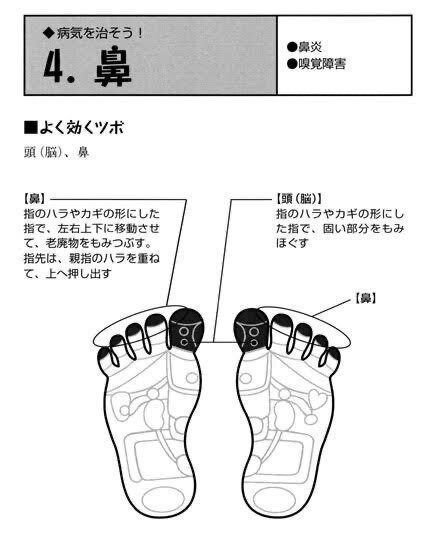 ◆病気を治そう！
4. 鼻

●鼻炎
●嗅覚障害

■よく効くツボ
頭（脳）、鼻

【鼻】
指のハラやカギの形にした指で、左右上下に移動させて、老廃物をもみつぶす。指先は、親指のハラを重ねて、上へ押し出す

【頭（脳）】
指のハラやカギの形にした指で、固い部分をもみほぐす

【鼻】