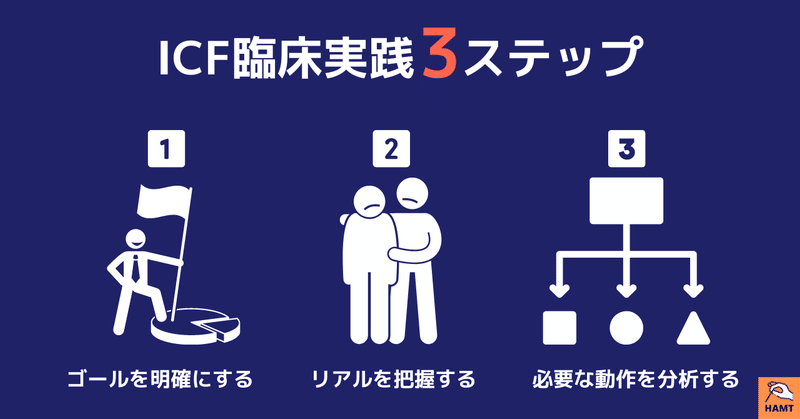 ICF臨床実践3ステップ

1

ゴールを明確にする

2

リアルを把握する

3

必要な動作を分析する

HAMT