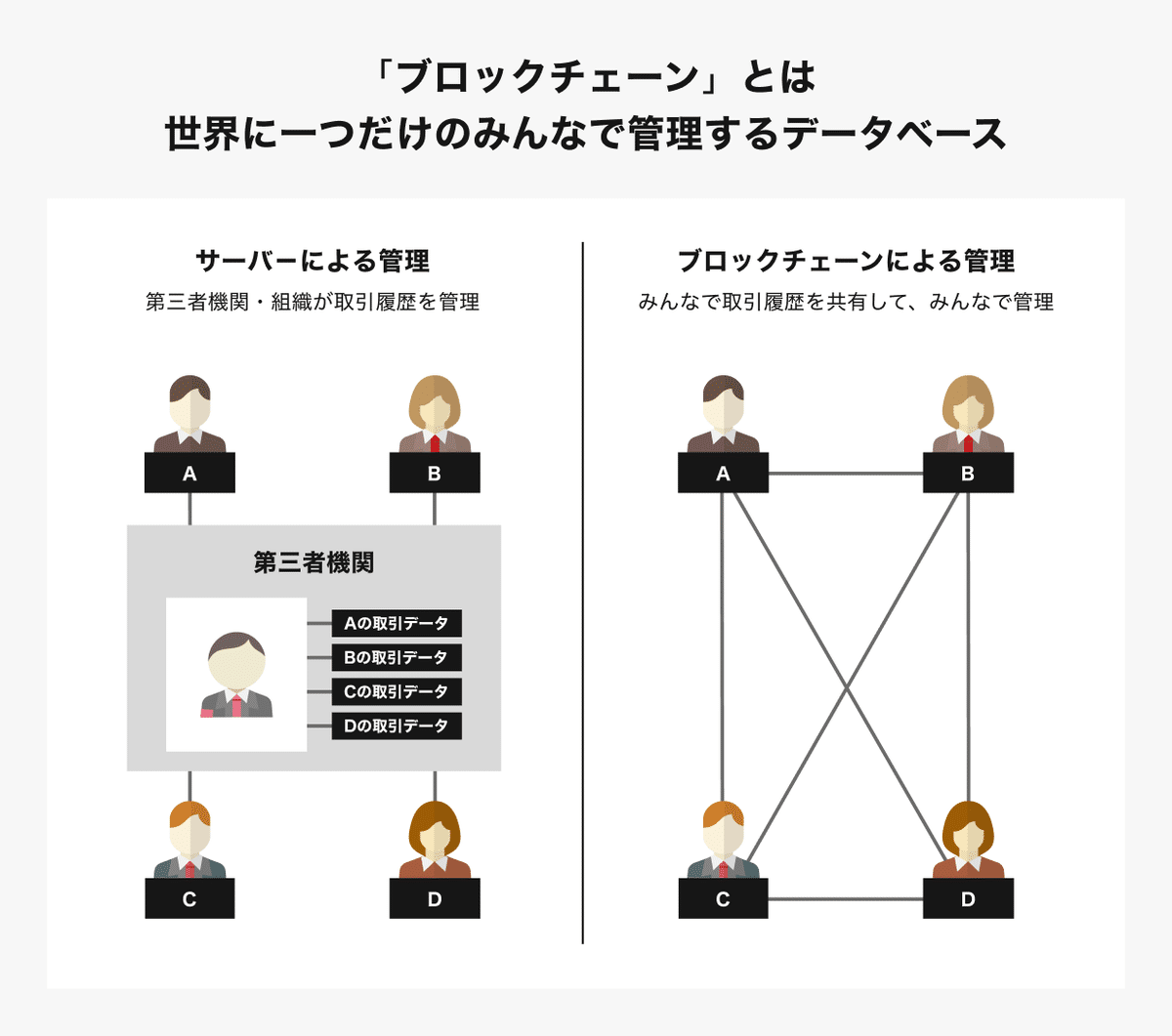 「ブロックチェーン」とは
世界に一つだけのみんなで管理するデータベース

サーバーによる管理
第三者機関・組織が取引履歴を管理

A

B

第三者機関

Aの取引データ
Bの取引データ
Cの取引データ
Dの取引データ

C

D

ブロックチェーンによる管理
みんなで取引履歴を共有して、みんなで管理

A

B

C

D