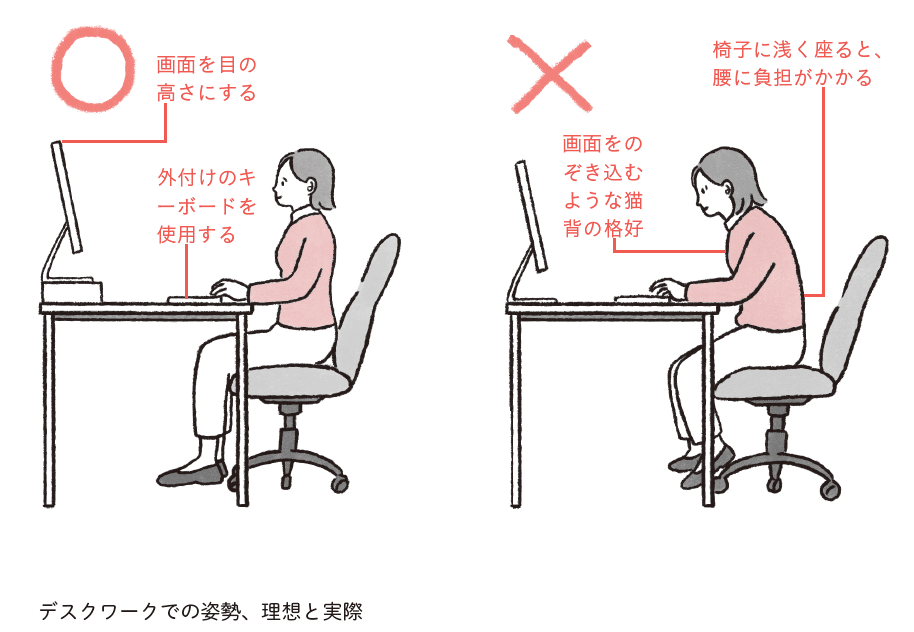 画面を目の高さにする

外付けのキーボードを使用する

椅子に浅く座ると、腰に負担がかかる

画面をのぞき込むような猫背の格好

デスクワークでの姿勢、理想と実際